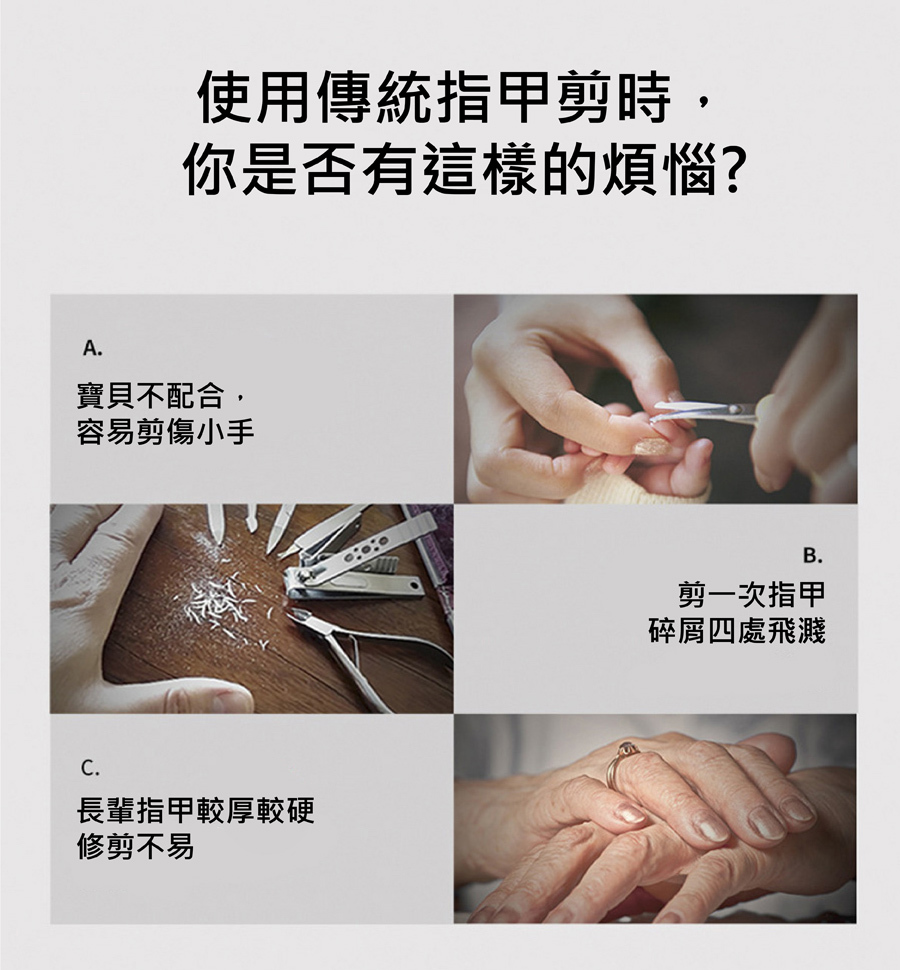 使用傳統指甲剪時，
你是否有這樣的煩惱?

A.

寶貝不配合，
容易剪傷小手

B.

剪一次指甲
碎屑四處飛濺

C.

長輩指甲較厚較硬
修剪不易