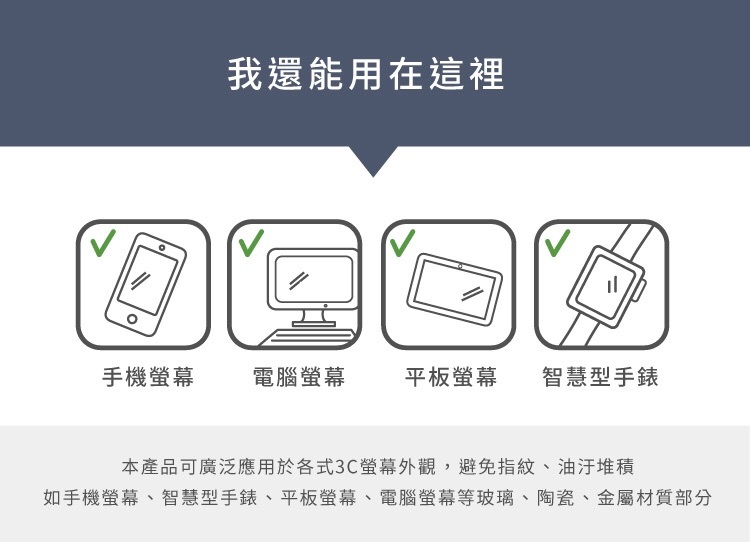 我還能用在這裡

手機螢幕

電腦螢幕

平板螢幕

智慧型手錶

本產品可廣泛應用於各式3C螢幕外觀，避免指紋、油汙堆積
如手機螢幕、智慧型手錶、平板螢幕、電腦螢幕等玻璃、陶瓷、金屬材質部分