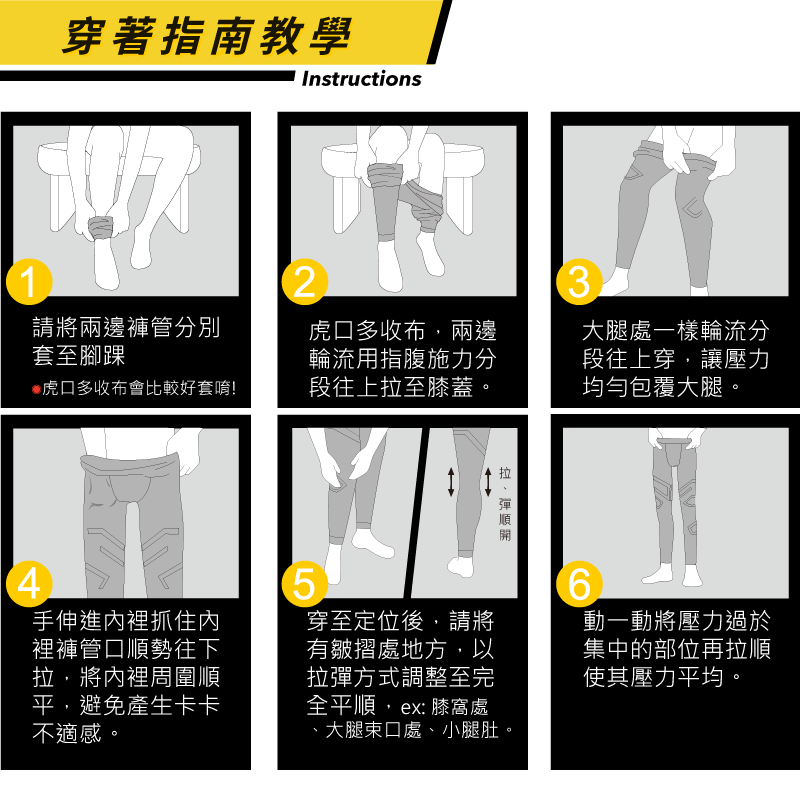 穿著指南教學
Instructions

1
請將兩邊褲管分別套至腳踝
虎口多收布會比較好套唷!

2
虎口多收布，兩邊輪流用指腹施力分段往上拉至膝蓋。

3
大腿處一樣輪流分段往上穿，讓壓力均勻包覆大腿。

4
手伸進內裡抓住內裡褲管口順勢往下拉，將內裡周圍順平，避免產生卡卡不適感。

拉、彈順開

5
穿至定位後，請將有皺摺處地方，以拉彈方式調整至完全平順，ex: 膝窩處、大腿束口處、小腿肚。

6
動一動將壓力過於集中的部位再拉順使其壓力平均。