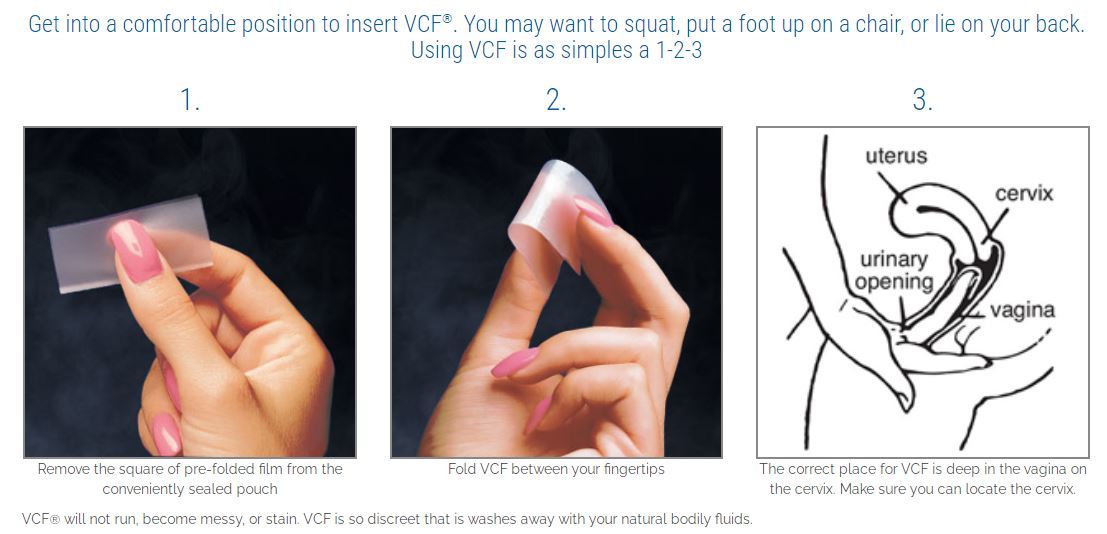 Get into a comfortable position to insert VCF®. You may want to squat, put a foot up on a chair, or lie on your back. Using VCF is as simples a 1-2-3

1.

Remove the square of pre-folded film from the conveniently sealed pouch

2.

Fold VCF between your fingertips

3.

uterus
cervix
urinary opening
vagina

The correct place for VCF is deep in the vagina on the cervix. Make sure you can locate the cervix.

VCF® will not run, become messy, or stain. VCF is so discreet that is washes away with your natural bodily fluids.