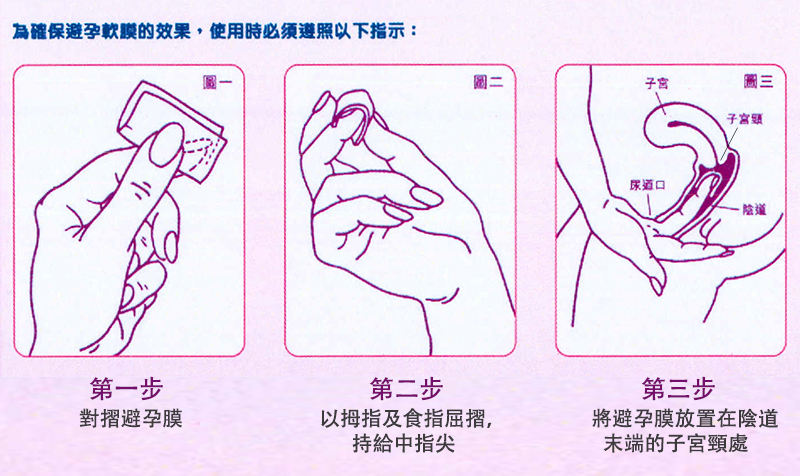 為確保避孕軟膜的效果，使用時必須遵照以下指示：

圖一

圖二

圖三

子宮

子宮頸

尿道口

陰道

第一步

對摺避孕膜

第二步

以拇指及食指屈摺，持給中指尖

第三步

將避孕膜放置在陰道末端的子宮頸處