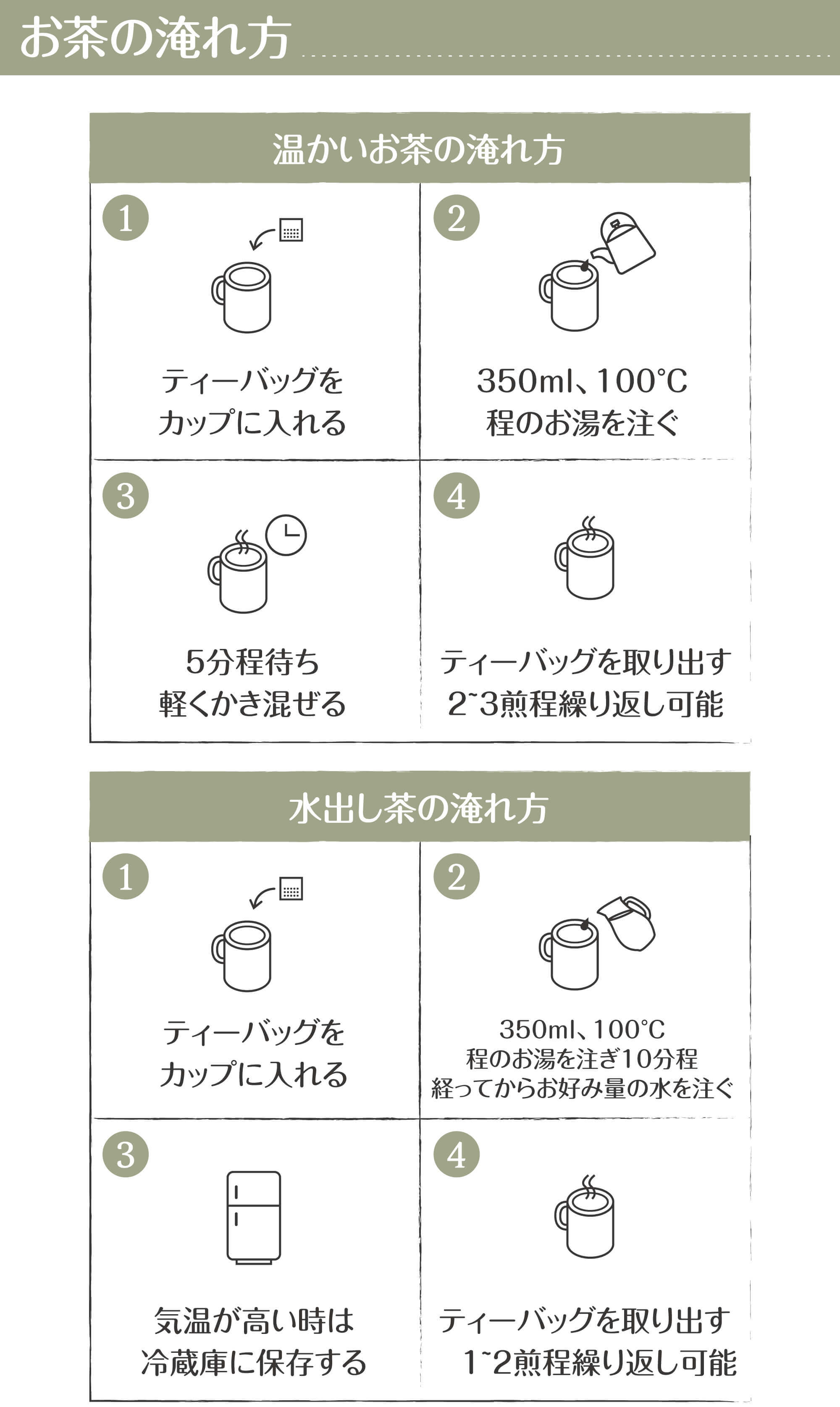 お茶の淹れ方

温かいお茶の淹れ方

1
ティーバッグを
カップに入れる

2
350ml、100°C
程のお湯を注ぐ

3
5分程待ち
軽くかき混ぜる

4
ティーバッグを取り出す
2~3煎程繰り返し可能

水出し茶の淹れ方

1
ティーバッグを
カップに入れる

2
350ml、100°C
程のお湯を注ぎ10分程
経ってからお好み量の水を注ぐ

3
気温が高い時は
冷蔵庫に保存する

4
ティーバッグを取り出す
1~2煎程繰り返し可能