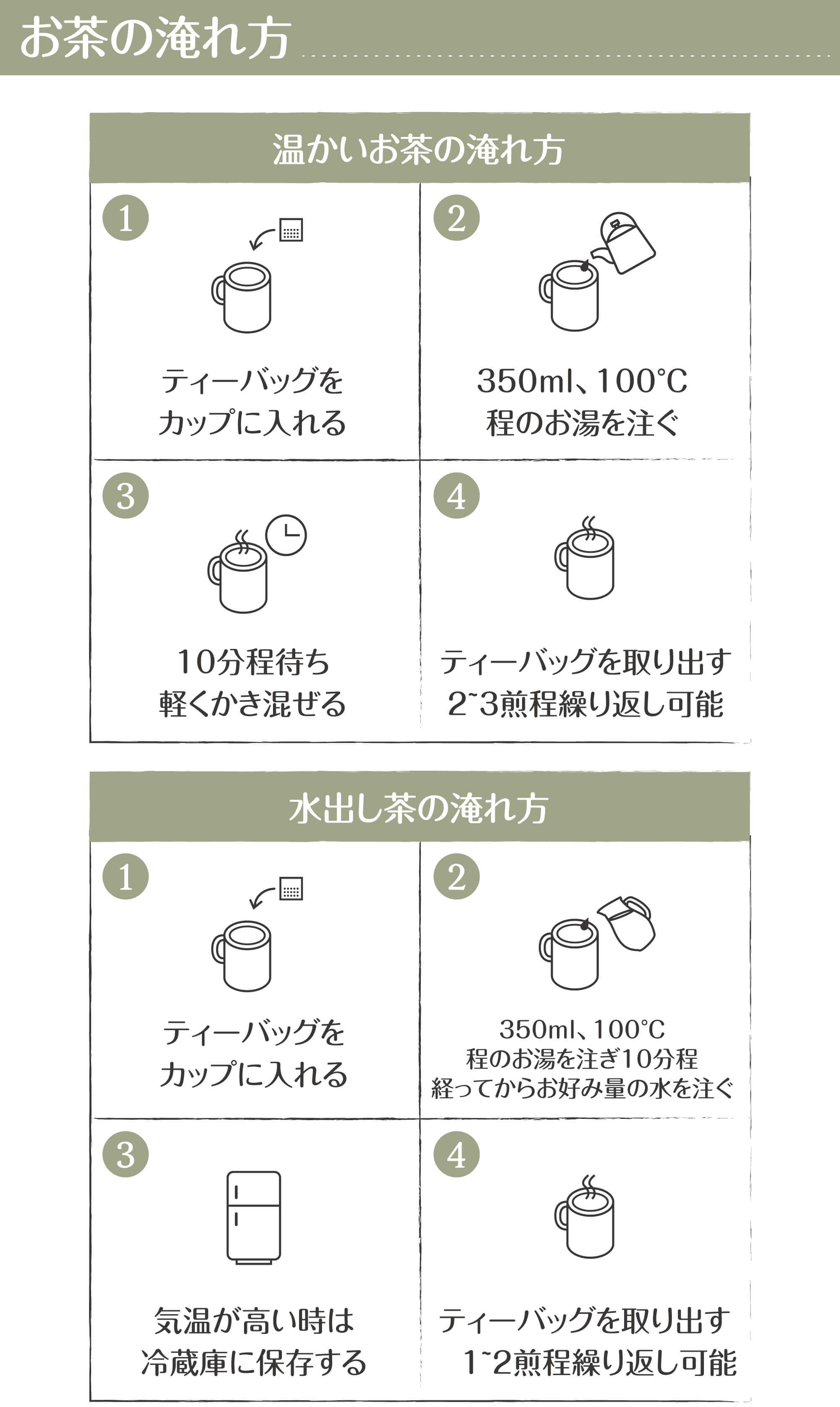 お茶の淹れ方

温かいお茶の淹れ方

1
ティーバッグを
カップに入れる

2
350ml、100℃
程のお湯を注ぐ

3
10分程待ち
軽くかき混ぜる

4
ティーバッグを取り出す
2~3煎程繰り返し可能

水出し茶の淹れ方

1
ティーバッグを
カップに入れる

2
350ml、100℃
程のお湯を注ぎ10分程
経ってからお好み量の水を注ぐ

3
気温が高い時は
冷蔵庫に保存する

4
ティーバッグを取り出す
1~2煎程繰り返し可能