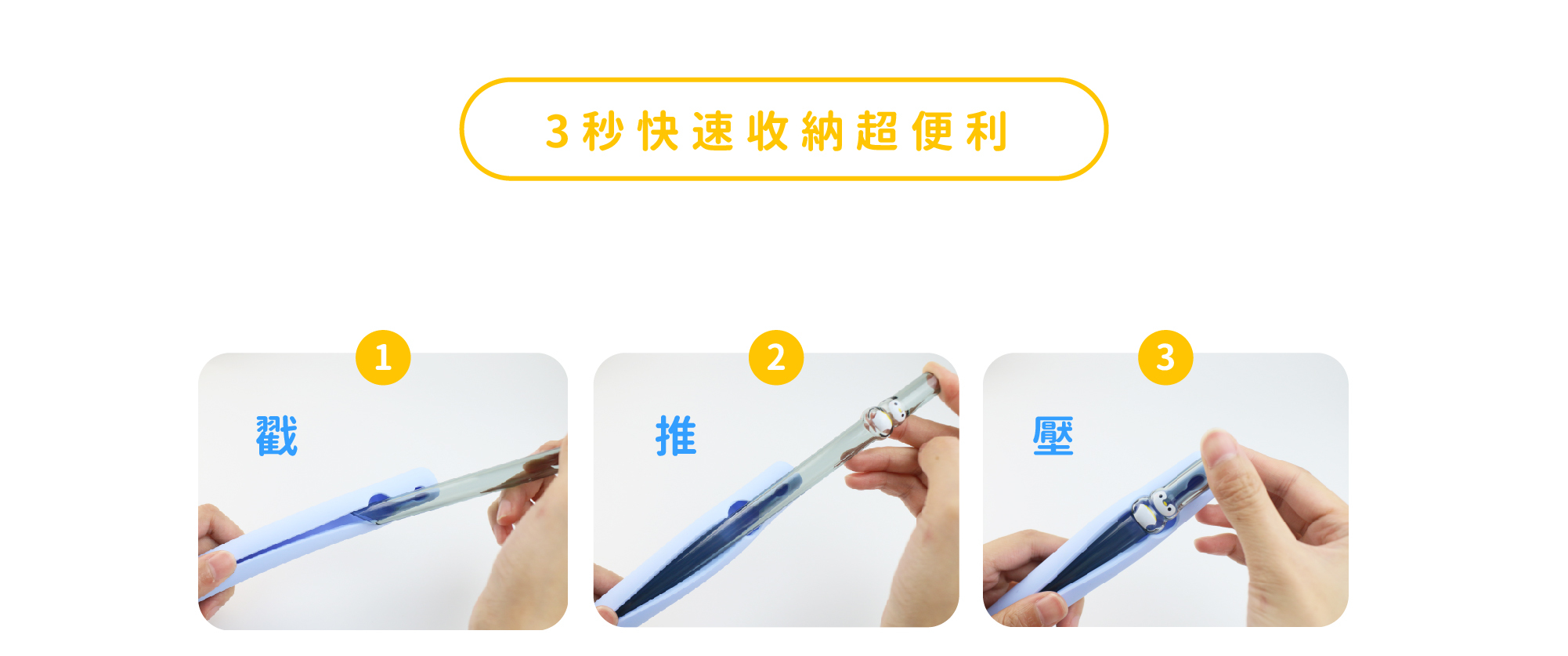 3秒快速收納超便利

1
戳

2
推

3
壓