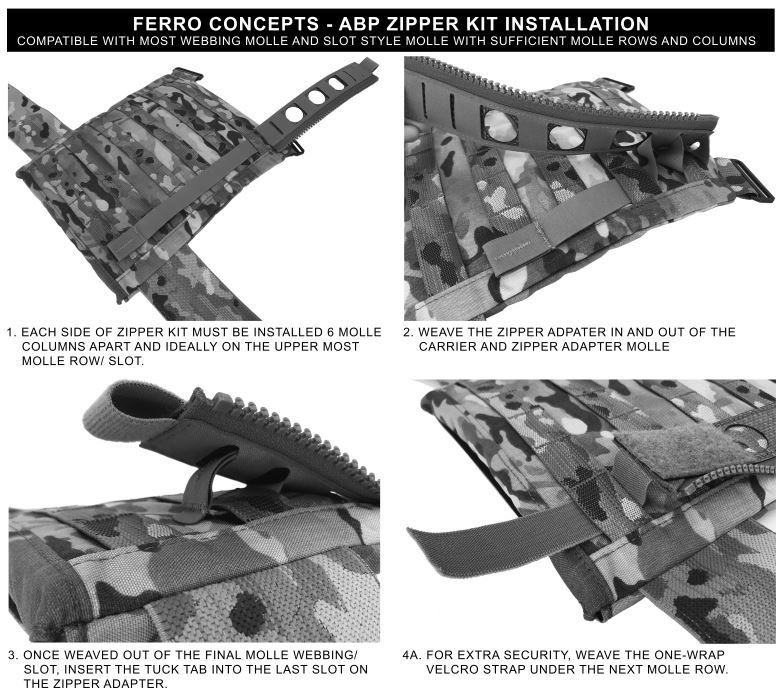 FERRO CONCEPTS - ABP ZIPPER KIT INSTALLATION
COMPATIBLE WITH MOST WEBBING MOLLE AND SLOT STYLE MOLLE WITH SUFFICIENT MOLLE ROWS AND COLUMNS

1. EACH SIDE OF ZIPPER KIT MUST BE INSTALLED 6 MOLLE COLUMNS APART AND IDEALLY ON THE UPPER MOST MOLLE ROW/ SLOT.

2. WEAVE THE ZIPPER ADPATER IN AND OUT OF THE CARRIER AND ZIPPER ADAPTER MOLLE

3. ONCE WEAVED OUT OF THE FINAL MOLLE WEBBING/ SLOT, INSERT THE TUCK TAB INTO THE LAST SLOT ON THE ZIPPER ADAPTER.

4A. FOR EXTRA SECURITY, WEAVE THE ONE-WRAP VELCRO STRAP UNDER THE NEXT MOLLE ROW.