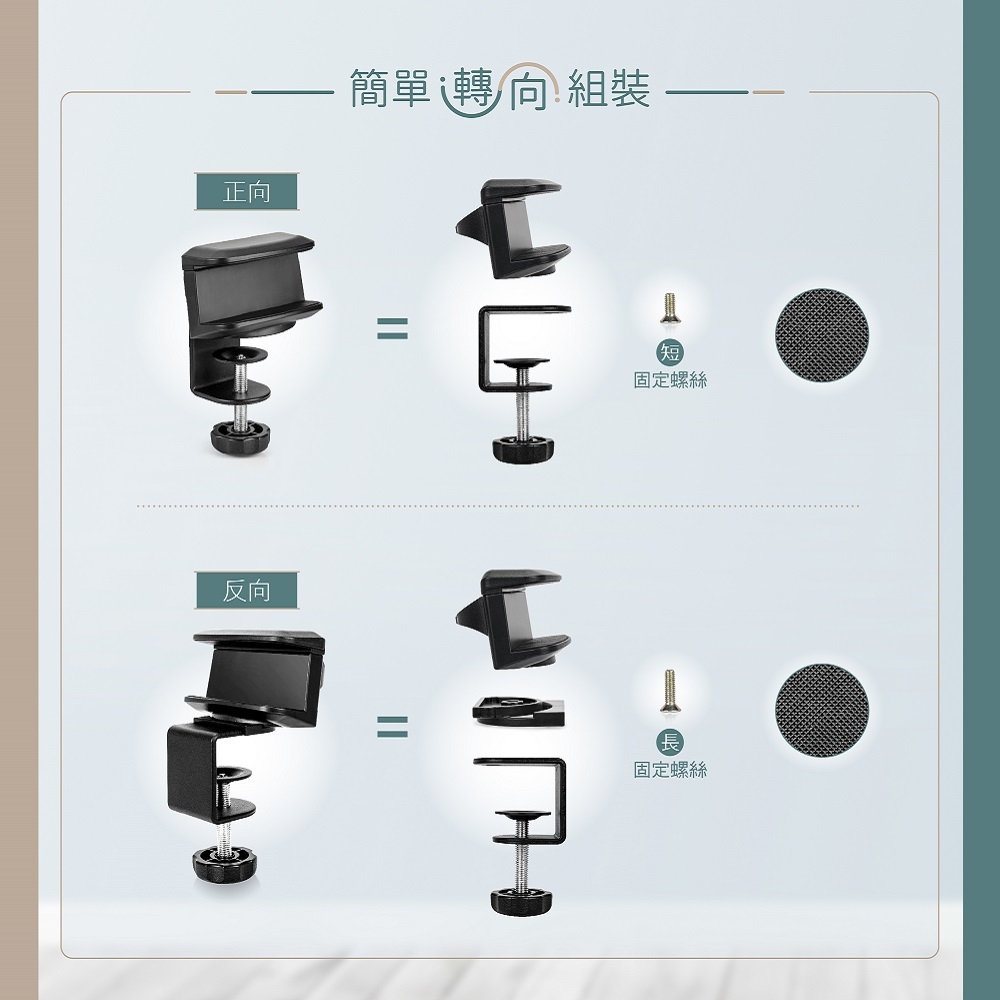 簡單轉向組裝

正向

=

短
固定螺絲

反向

=

長
固定螺絲