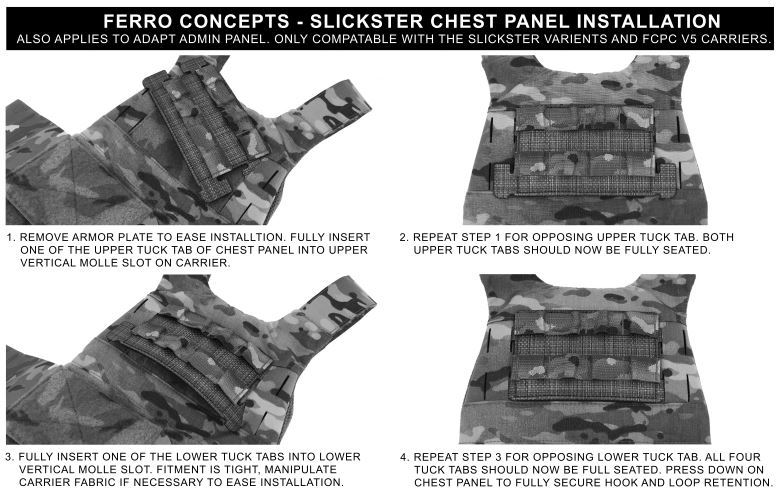 FERRO CONCEPTS - SLICKSTER CHEST PANEL INSTALLATION
ALSO APPLIES TO ADAPT ADMIN PANEL. ONLY COMPATABLE WITH THE SLICKSTER VARIENTS AND FCPC V5 CARRIERS.

1. REMOVE ARMOR PLATE TO EASE INSTALLTION. FULLY INSERT ONE OF THE UPPER TUCK TAB OF CHEST PANEL INTO UPPER VERTICAL MOLLE SLOT ON CARRIER.

2. REPEAT STEP 1 FOR OPPOSING UPPER TUCK TAB. BOTH UPPER TUCK TABS SHOULD NOW BE FULLY SEATED.

3. FULLY INSERT ONE OF THE LOWER TUCK TABS INTO LOWER VERTICAL MOLLE SLOT. FITMENT IS TIGHT, MANIPULATE CARRIER FABRIC IF NECESSARY TO EASE INSTALLATION.

4. REPEAT STEP 3 FOR OPPOSING LOWER TUCK TAB. ALL FOUR TUCK TABS SHOULD NOW BE FULL SEATED. PRESS DOWN ON CHEST PANEL TO FULLY SECURE HOOK AND LOOP RETENTION.