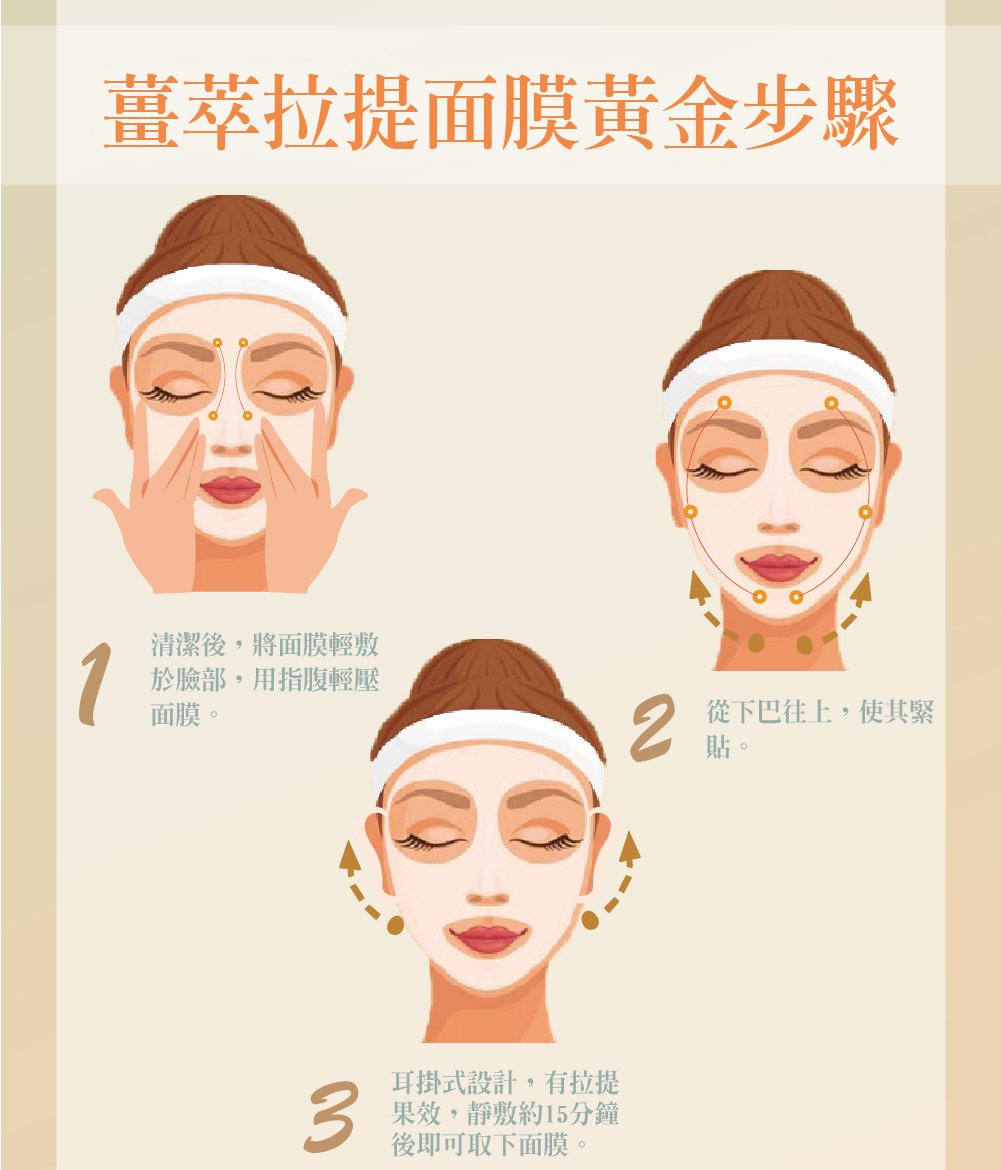 薑萃拉提面膜黃金步驟

1
清潔後，將面膜輕敷於臉部，用指腹輕壓面膜。

2
從下巴往上，使其緊貼。

3
耳掛式設計，有拉提果效，靜敷約15分鐘後即可取下面膜。