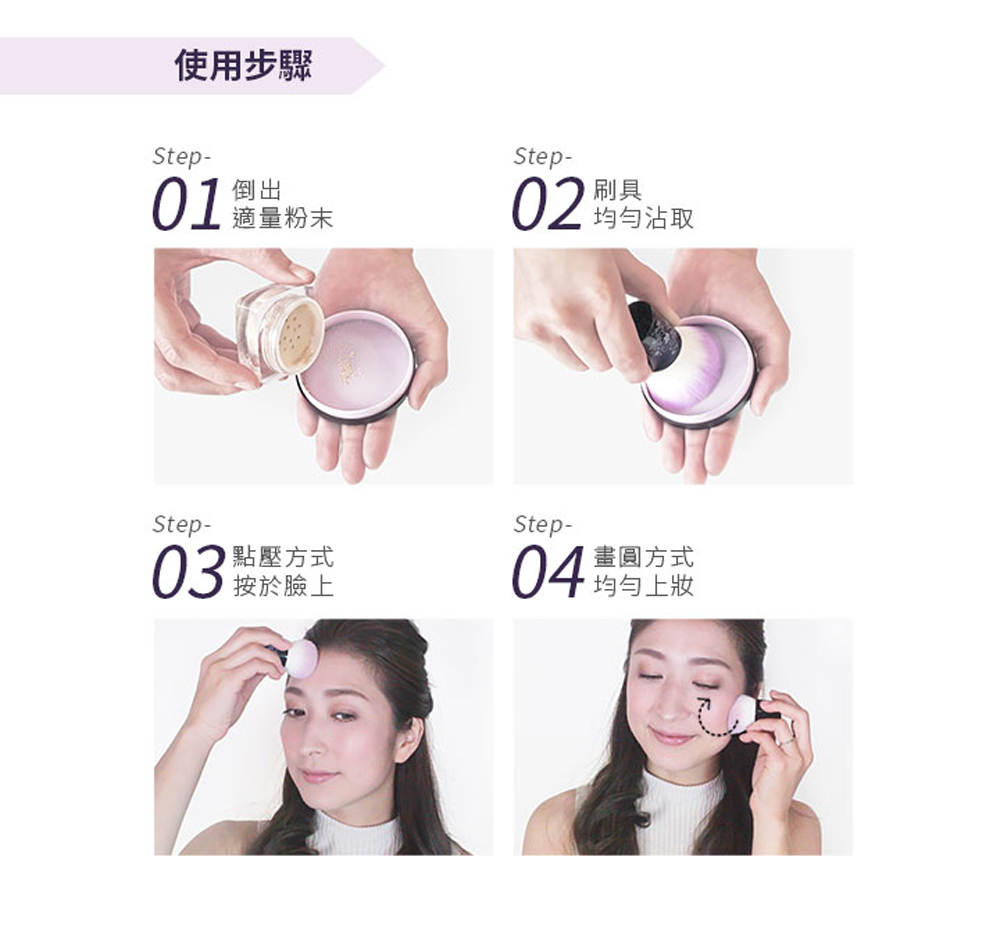 使用步驟

Step-
01 倒出
適量粉末

Step-
02 刷具
均勻沾取

Step-
03 點壓方式
按於臉上

Step-
04 畫圓方式
均勻上妝