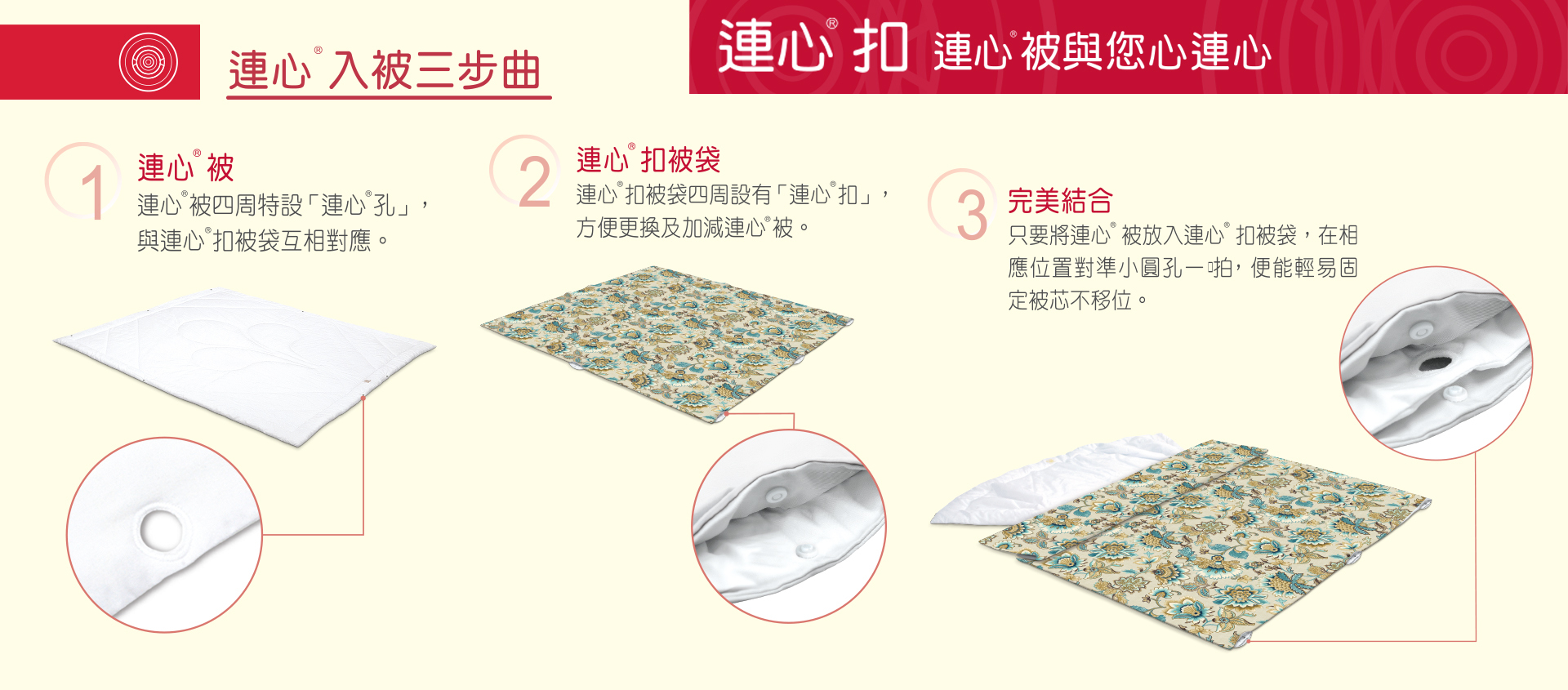 連心® 入被三步曲

連心® 扣 連心®被與您心連心

1
連心® 被
連心®被四周特設「連心®孔」，與連心®扣被袋互相對應。

2
連心® 扣被袋
連心®扣被袋四周設有「連心®扣」，方便更換及加減連心®被。

3
完美結合
只要將連心® 被放入連心® 扣被袋，在相應位置對準小圓孔一啪，便能輕易固定被芯不移位。