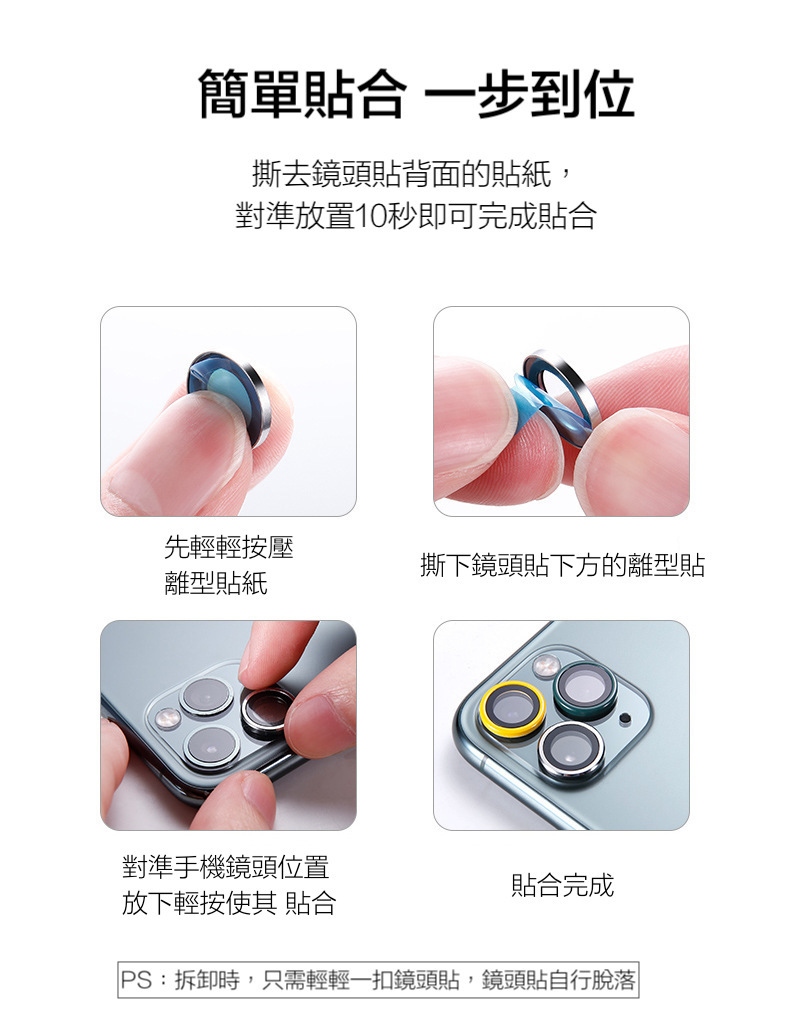 簡單貼合 一步到位

撕去鏡頭貼背面的貼紙，
對準放置10秒即可完成貼合

先輕輕按壓
離型貼紙

撕下鏡頭貼下方的離型貼

對準手機鏡頭位置
放下輕按使其 貼合

貼合完成

PS：拆卸時，只需輕輕一扣鏡頭貼，鏡頭貼自行脫落