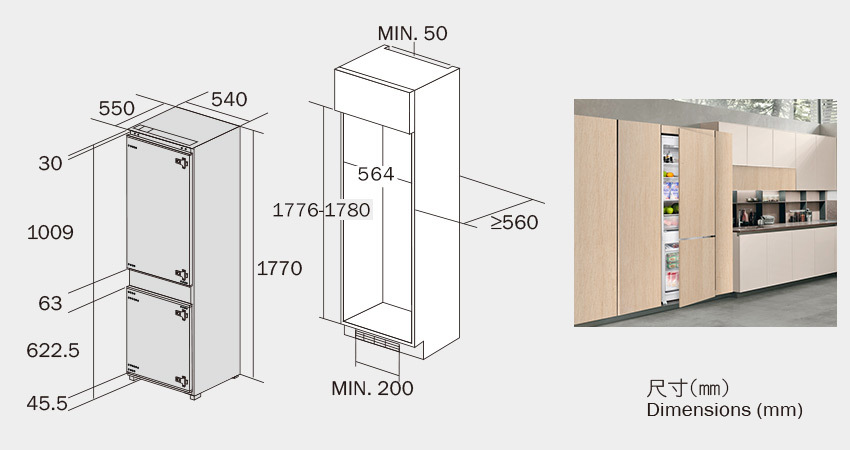 550

540

30

1009

63

622.5

45.5

1770

MIN. 50

564

1776-1780

≥560

MIN. 200

尺寸(mm)
Dimensions (mm)