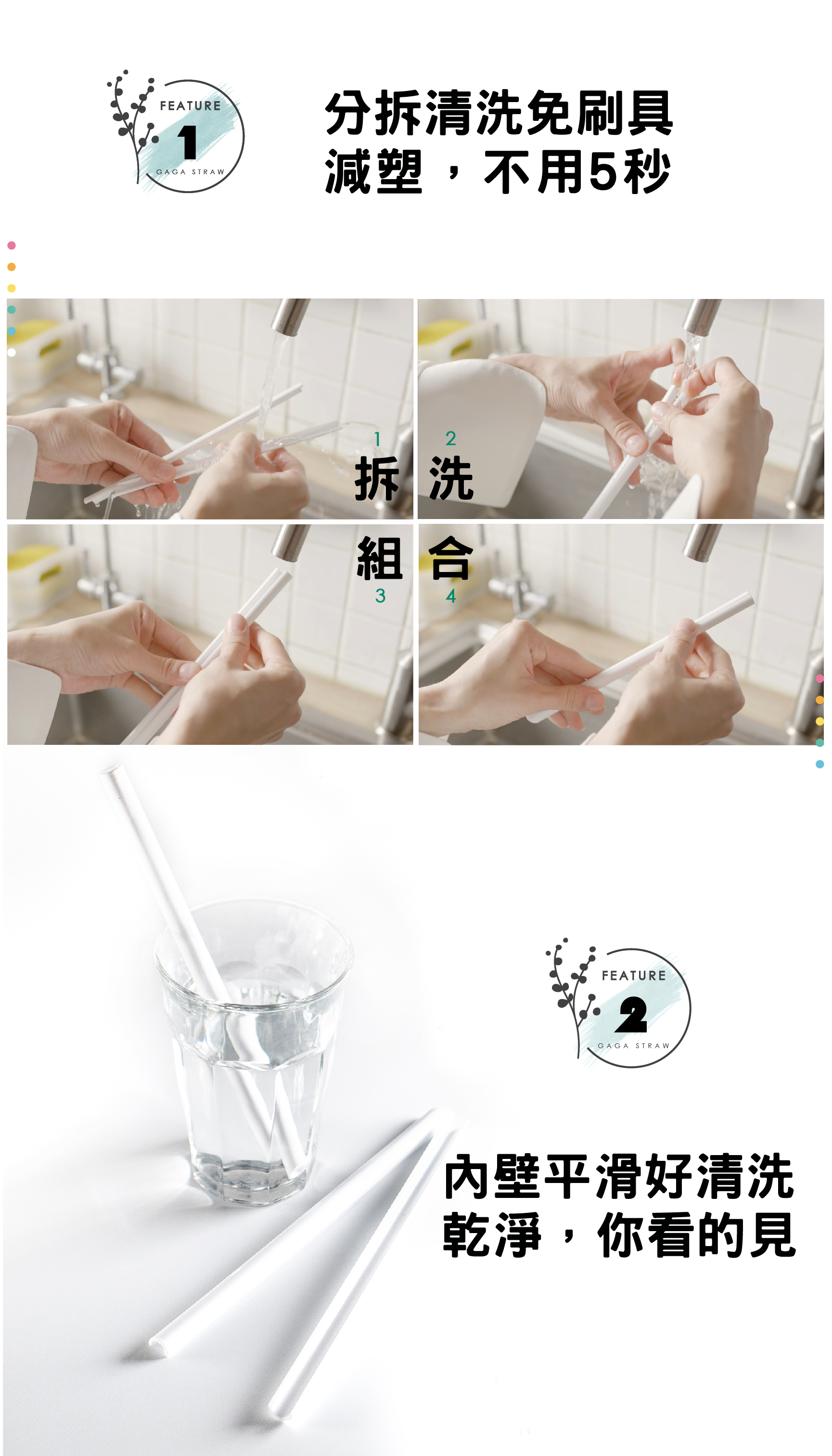 FEATURE
1
GAGA STRAW

分拆清洗免刷具
減塑，不用5秒

1
拆

2
洗

組
3

合
4

FEATURE
2
GAGA STRAW

內壁平滑好清洗
乾淨，你看的見