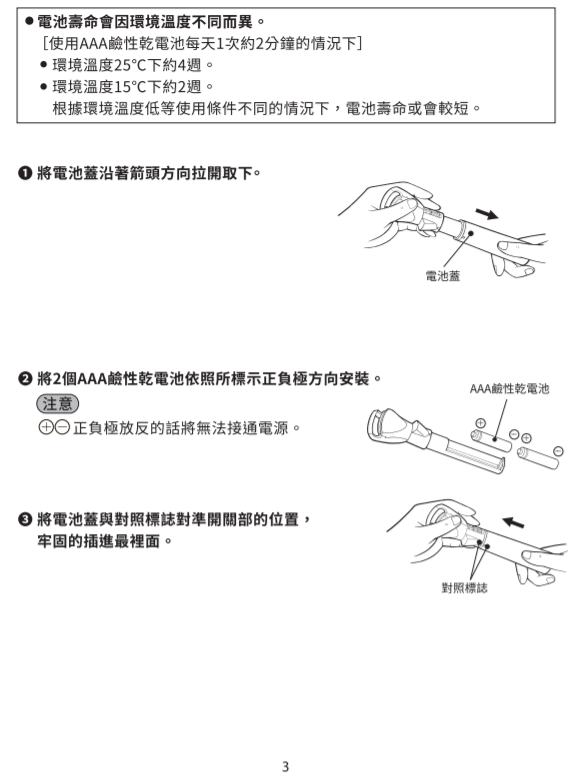 ● 電池壽命會因環境溫度不同而異。
［使用AAA鹼性乾電池每天1次約2分鐘的情況下］
● 環境溫度25°C下約4週。
● 環境溫度15°C下約2週。
根據環境溫度低等使用條件不同的情況下，電池壽命或會較短。

❶ 將電池蓋沿著箭頭方向拉開取下。

電池蓋

❷ 將2個AAA鹼性乾電池依照所標示正負極方向安裝。

注意
⊕⊖ 正負極放反的話將無法接通電源。

AAA鹼性乾電池

⊕ ⊖ ⊕ ⊖

❸ 將電池蓋與對照標誌對準開關部的位置，牢固的插進最裡面。

對照標誌

3