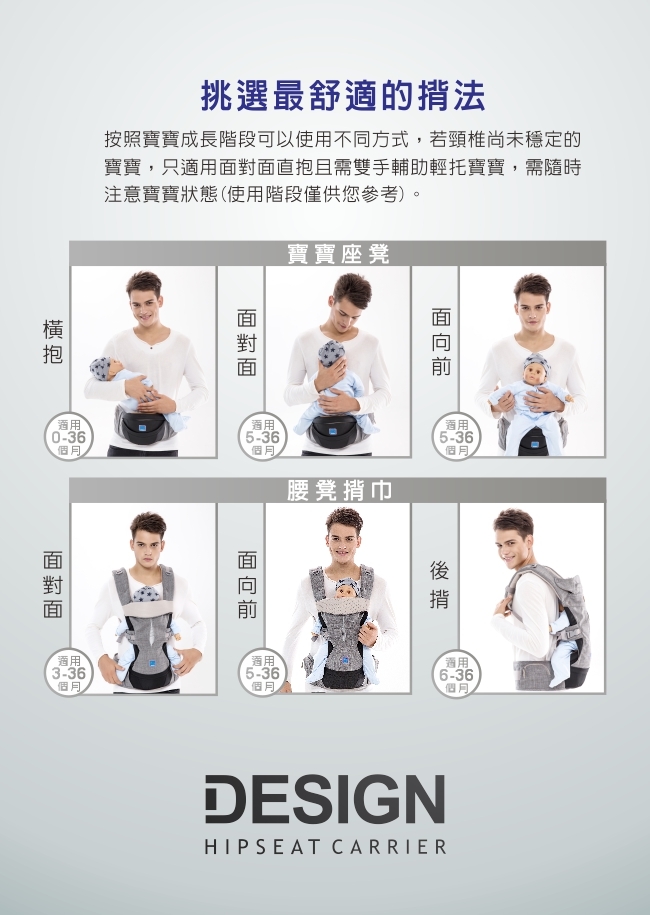 挑選最舒適的揹法

按照寶寶成長階段可以使用不同方式，若頸椎尚未穩定的寶寶，只適用面對面直抱且需雙手輔助輕托寶寶，需隨時注意寶寶狀態(使用階段僅供您參考)。

寶寶座凳

橫抱
適用 0-36 個月

面對面
適用 5-36 個月

面向前
適用 5-36 個月

腰凳揹巾

面對面
適用 3-36 個月

面向前
適用 5-36 個月

後揹
適用 6-36 個月

DESIGN
HIPSEAT CARRIER