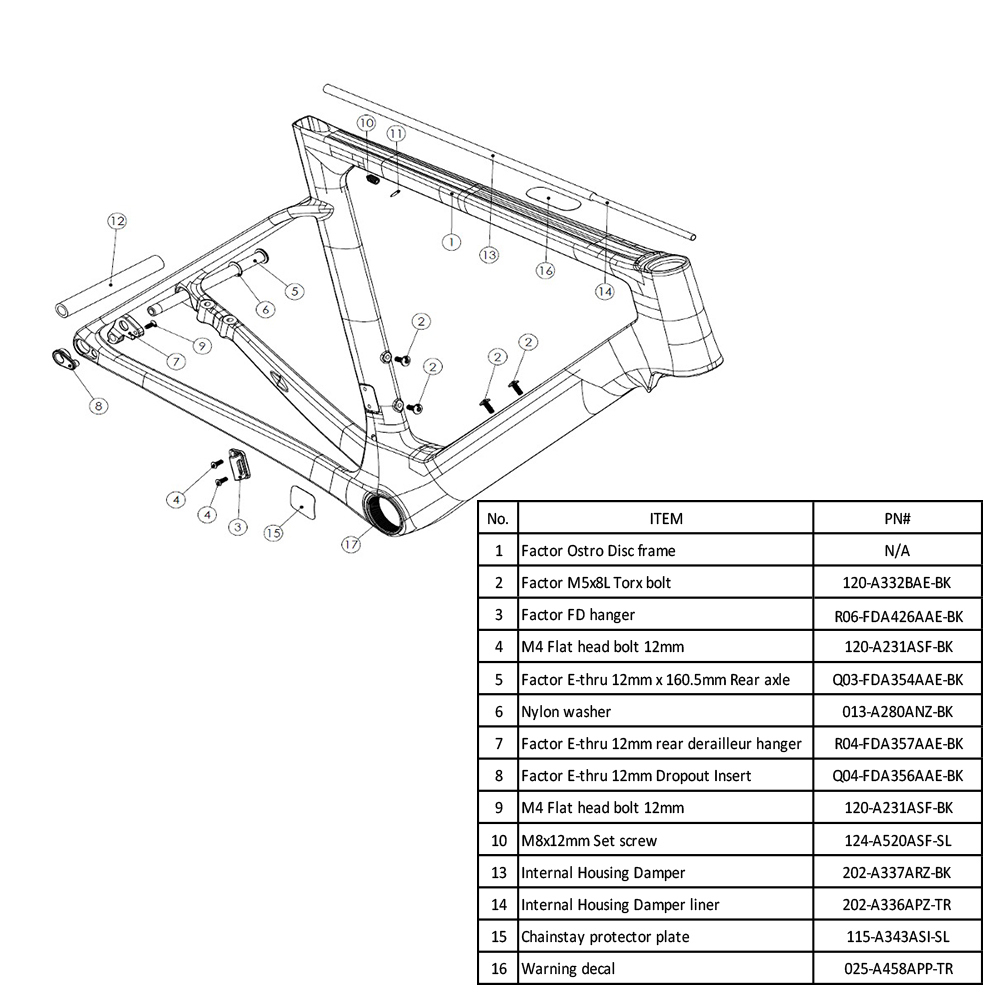 10
11
12
1
13
16
14
5
6
9
7
8
2
2
2
2
4
4
3
15
17

| No. | ITEM | PN# |
|---|---|---|
| 1 | Factor Ostro Disc frame | N/A |
| 2 | Factor M5x8L Torx bolt | 120-A332BAE-BK |
| 3 | Factor FD hanger | R06-FDA426AAE-BK |
| 4 | M4 Flat head bolt 12mm | 120-A231ASF-BK |
| 5 | Factor E-thru 12mm x 160.5mm Rear axle | Q03-FDA354AAE-BK |
| 6 | Nylon washer | 013-A280ANZ-BK |
| 7 | Factor E-thru 12mm rear derailleur hanger | R04-FDA357AAE-BK |
| 8 | Factor E-thru 12mm Dropout Insert | Q04-FDA356AAE-BK |
| 9 | M4 Flat head bolt 12mm | 120-A231ASF-BK |
| 10 | M8x12mm Set screw | 124-A520ASF-SL |
| 13 | Internal Housing Damper | 202-A337ARZ-BK |
| 14 | Internal Housing Damper liner | 202-A336APZ-TR |
| 15 | Chainstay protector plate | 115-A343ASI-SL |
| 16 | Warning decal | 025-A458APP-TR |