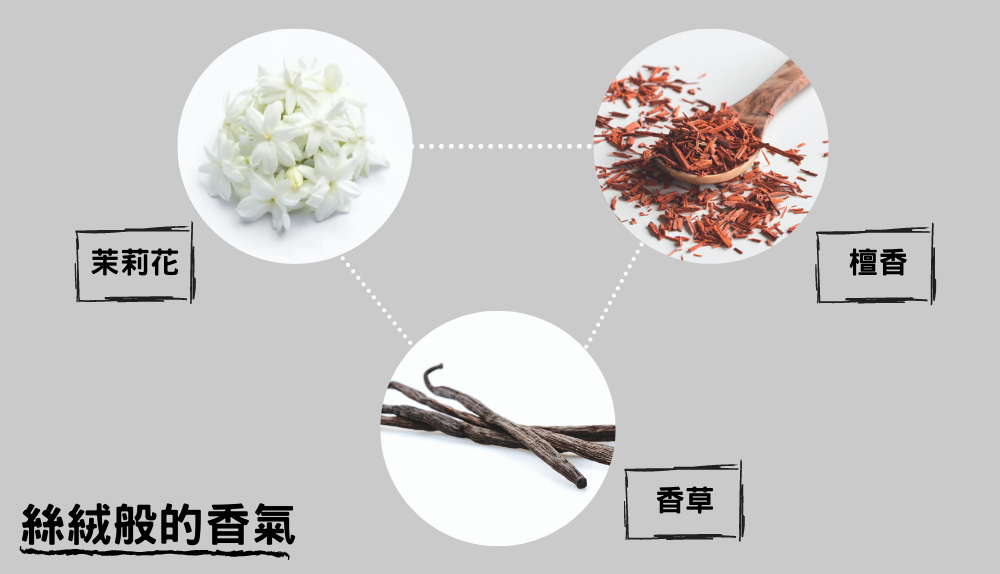 茉莉花

檀香

香草

絲絨般的香氣