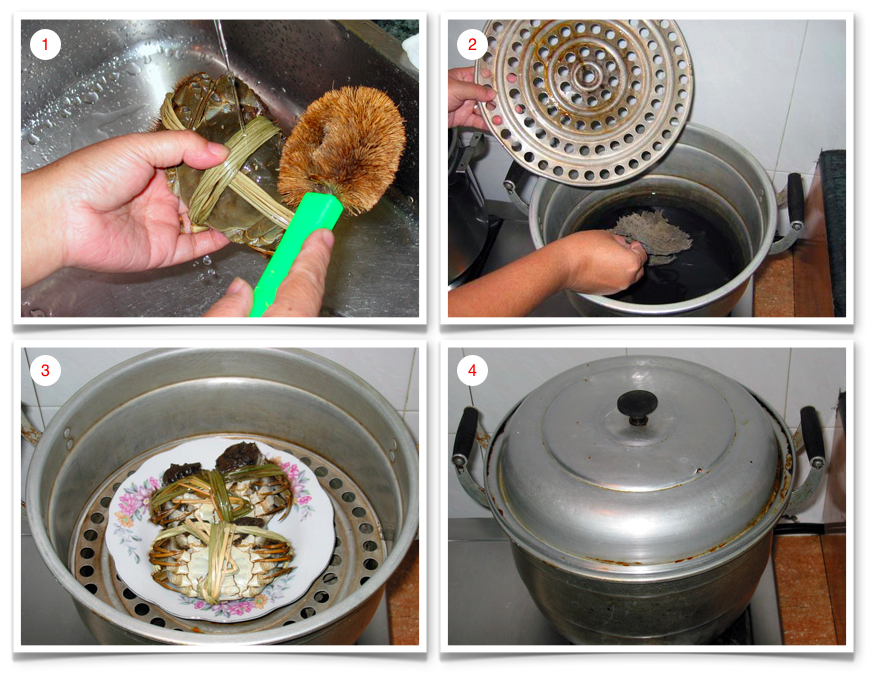 1

2

3

4