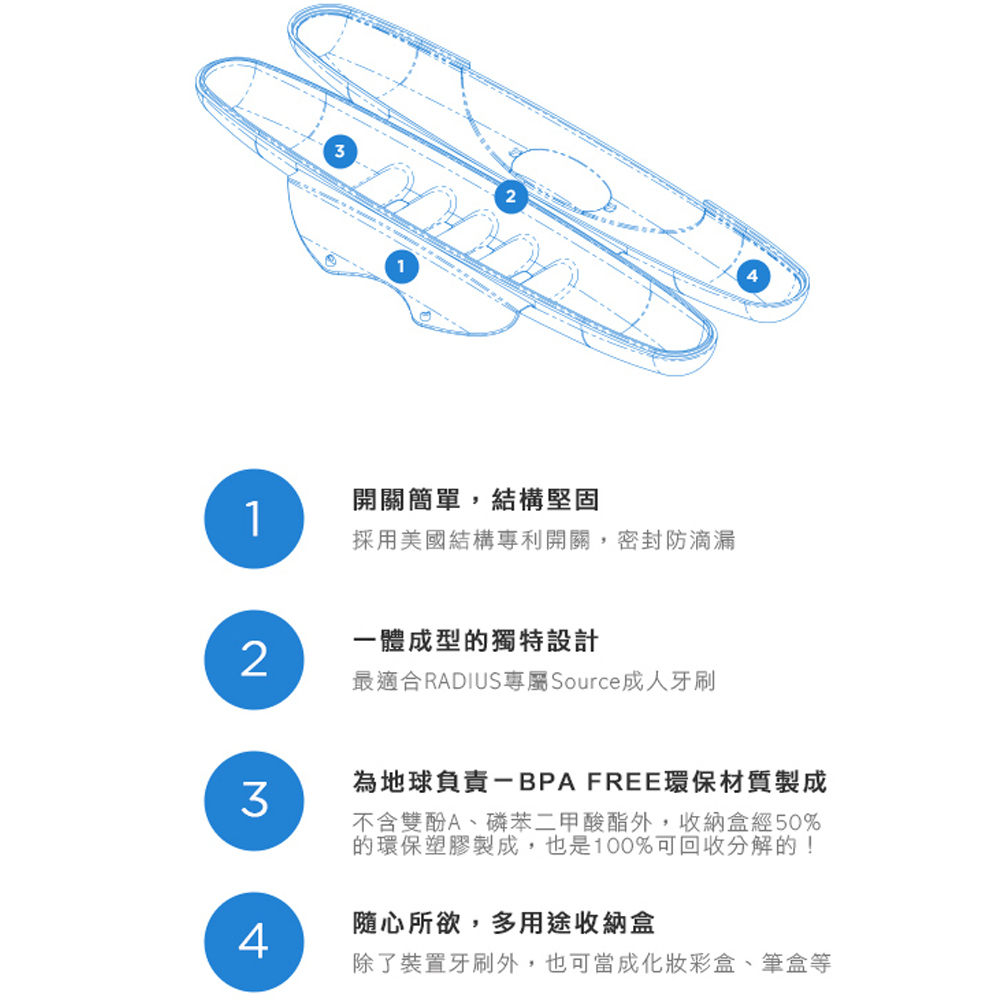 3
2
1
4

1
開關簡單，結構堅固
採用美國結構專利開關，密封防滴漏

2
一體成型的獨特設計
最適合RADIUS專屬Source成人牙刷

3
為地球負責－BPA FREE環保材質製成
不含雙酚A、磷苯二甲酸酯外，收納盒經50%的環保塑膠製成，也是100%可回收分解的！

4
隨心所欲，多用途收納盒
除了裝置牙刷外，也可當成化妝彩盒、筆盒等