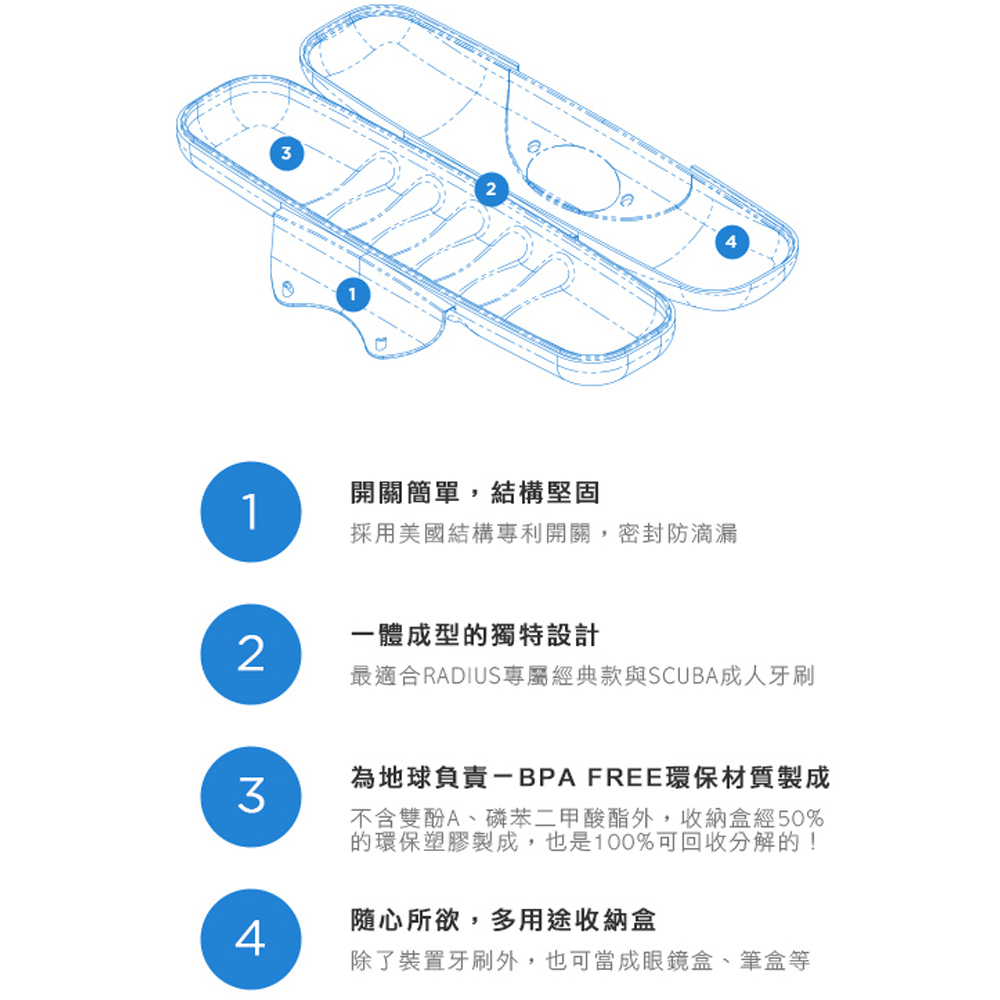 3

2

4

1

1

開關簡單，結構堅固

採用美國結構專利開關，密封防滴漏

2

一體成型的獨特設計

最適合RADIUS專屬經典款與SCUBA成人牙刷

3

為地球負責－BPA FREE環保材質製成

不含雙酚A、磷苯二甲酸酯外，收納盒經50%的環保塑膠製成，也是100%可回收分解的！

4

隨心所欲，多用途收納盒

除了裝置牙刷外，也可當成眼鏡盒、筆盒等