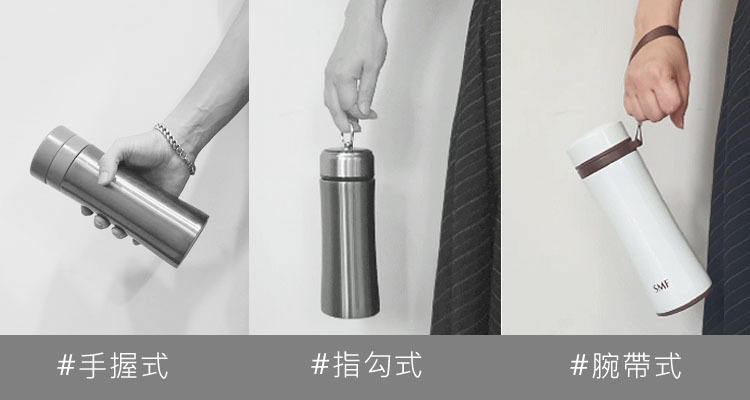 SMF

#手握式

#指勾式

#腕帶式