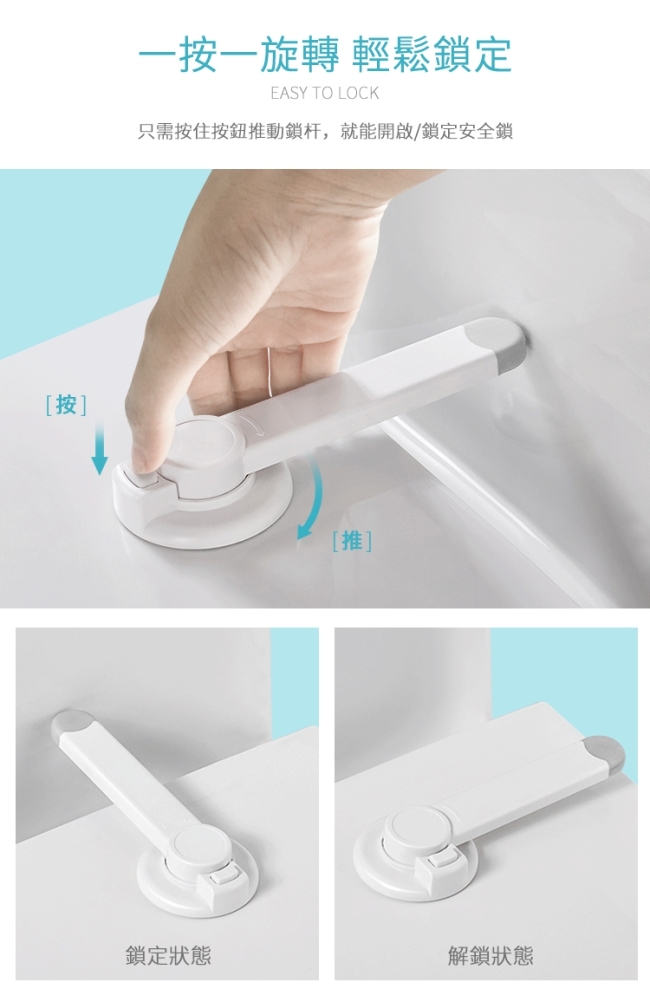 一按一旋轉 輕鬆鎖定
EASY TO LOCK
只需按住按鈕推動鎖杆，就能開啟/鎖定安全鎖

[按]
[推]

鎖定狀態

解鎖狀態