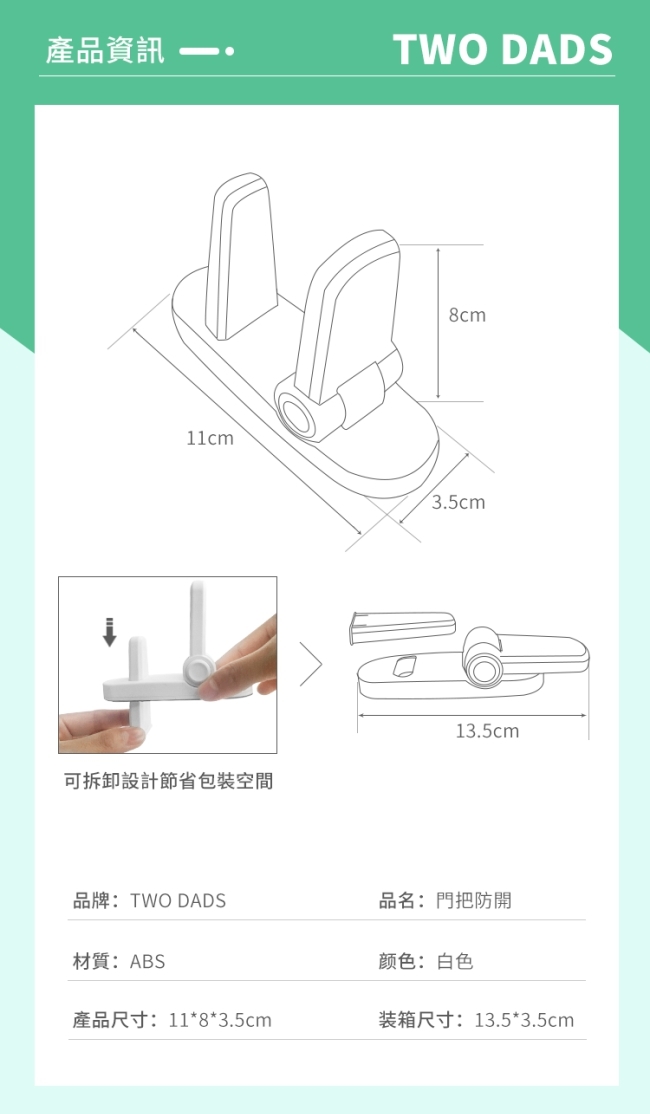 產品資訊

TWO DADS

8cm

11cm

3.5cm

13.5cm

可拆卸設計節省包裝空間

品牌：TWO DADS

品名：門把防開

材質：ABS

顏色：白色

產品尺寸：11*8*3.5cm

裝箱尺寸：13.5*3.5cm