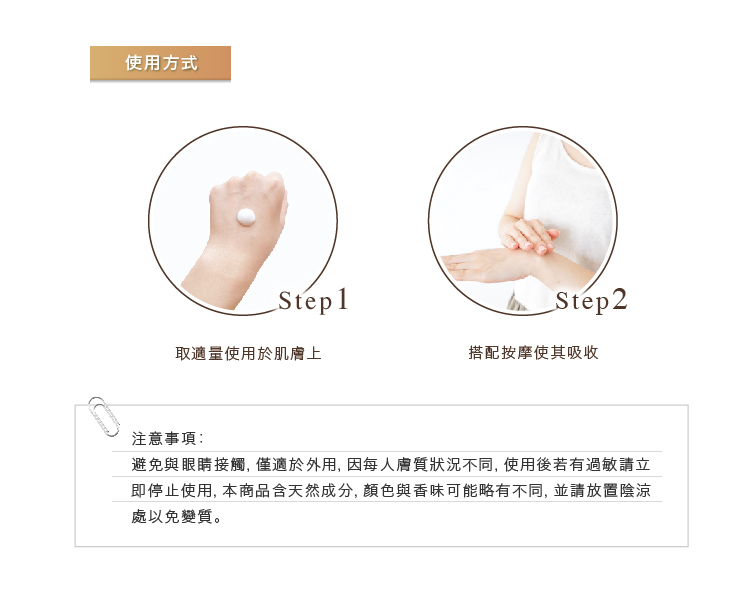 使用方式

Step1

取適量使用於肌膚上

Step2

搭配按摩使其吸收

注意事項:

避免與眼睛接觸, 僅適於外用, 因每人膚質狀況不同, 使用後若有過敏請立即停止使用, 本商品含天然成分, 顏色與香味可能略有不同, 並請放置陰涼處以免變質。