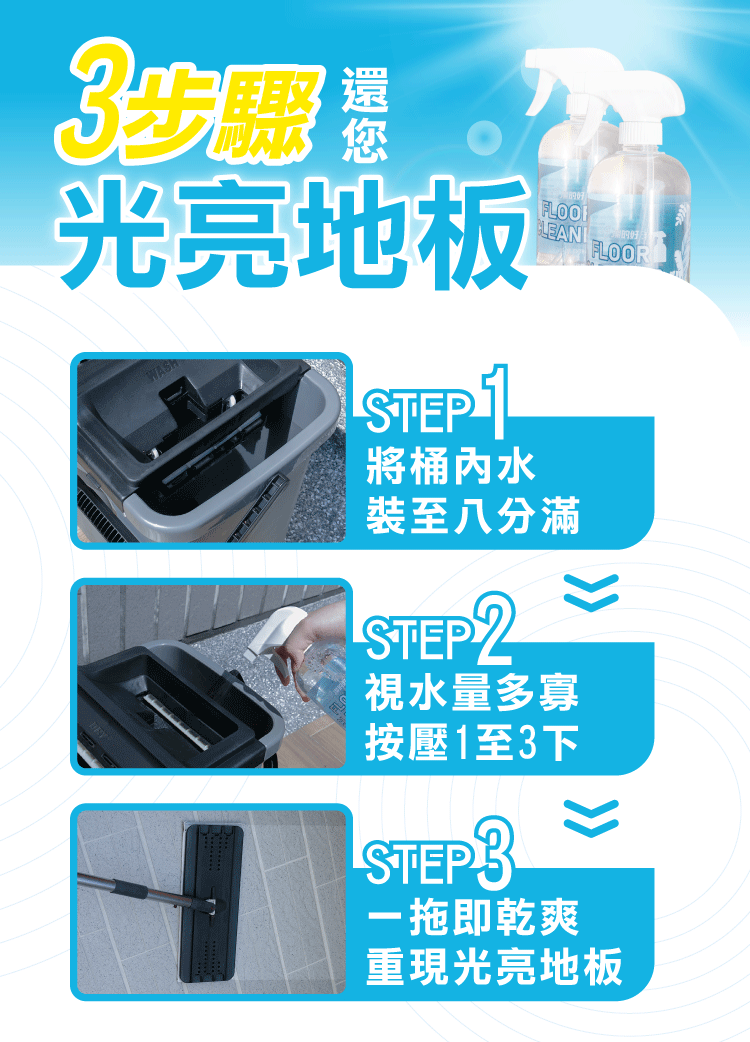 3步驟 還您
光亮地板

FLOOR CLEAN

FLOOR

WASH

STEP 1
將桶內水
裝至八分滿

STEP 2
視水量多寡
按壓1至3下

STEP 3
一拖即乾爽
重現光亮地板