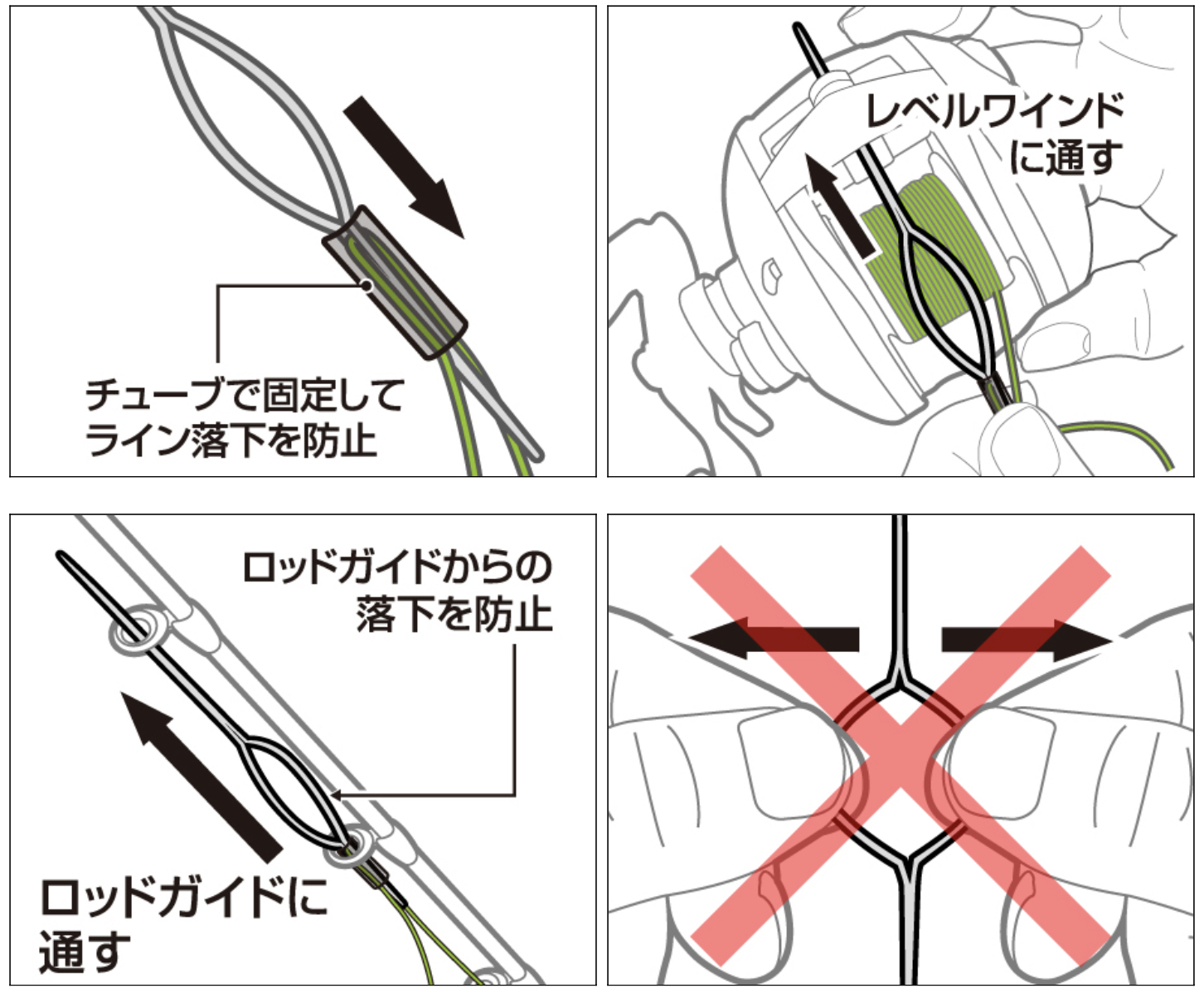 チューブで固定して
ライン落下を防止

レベルワインド
に通す

ロッドガイドからの
落下を防止

ロッドガイドに
通す