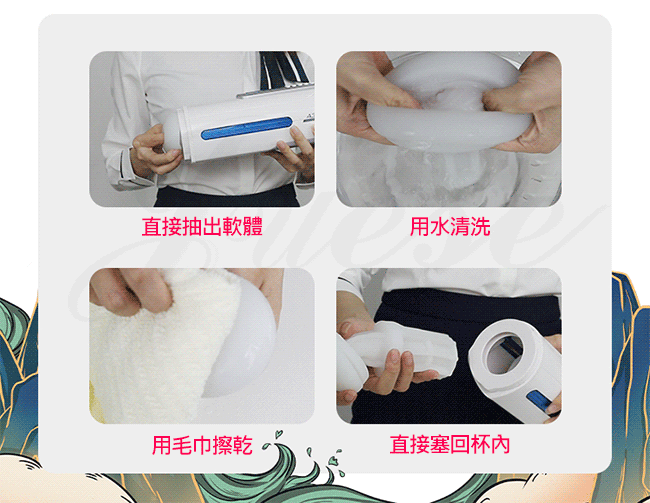 直接抽出軟體

用水清洗

用毛巾擦乾

直接塞回杯內