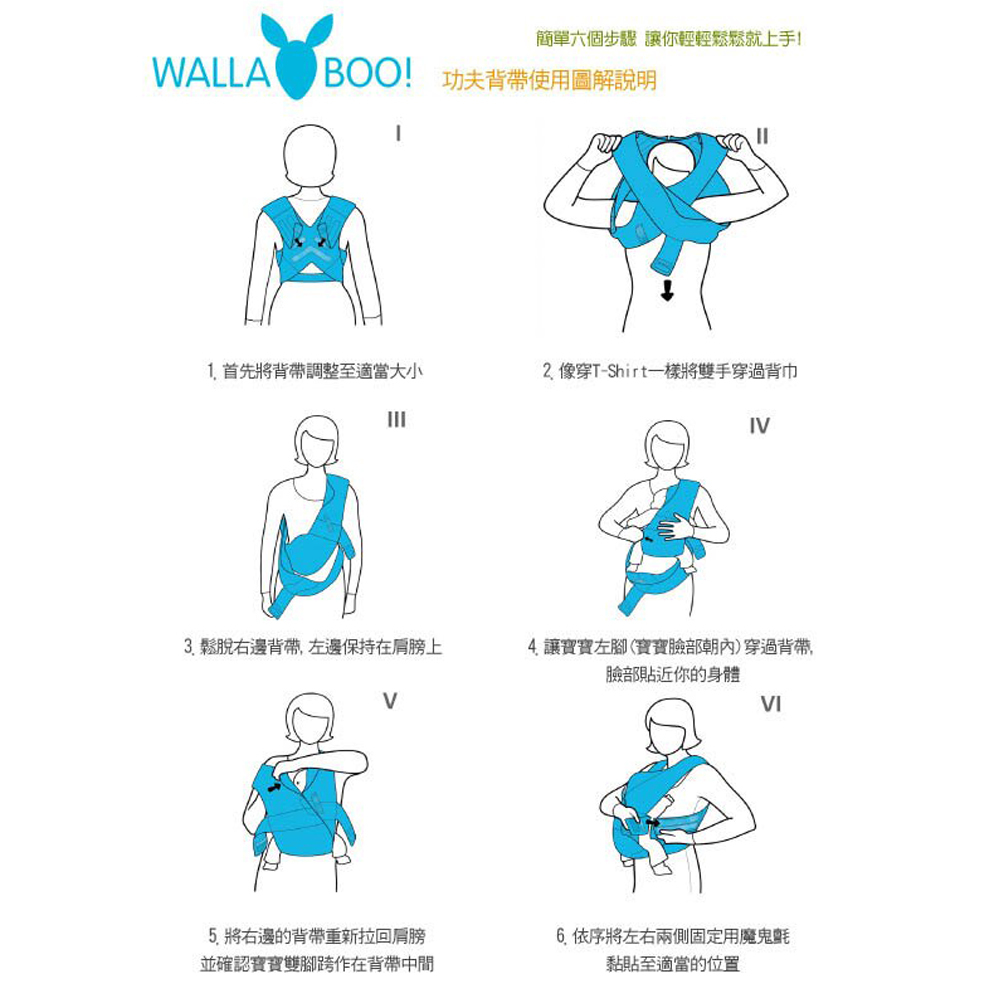 WALLA BOO!

簡單六個步驟 讓你輕輕鬆鬆就上手!

功夫背帶使用圖解說明

I

1. 首先將背帶調整至適當大小

II

2. 像穿T-Shirt一樣將雙手穿過背巾

III

3. 鬆脫右邊背帶, 左邊保持在肩膀上

IV

4. 讓寶寶左腳(寶寶臉部朝內)穿過背帶, 臉部貼近你的身體

V

5. 將右邊的背帶重新拉回肩膀 並確認寶寶雙腳跨作在背帶中間

VI

6. 依序將左右兩側固定用魔鬼氈 黏貼至適當的位置