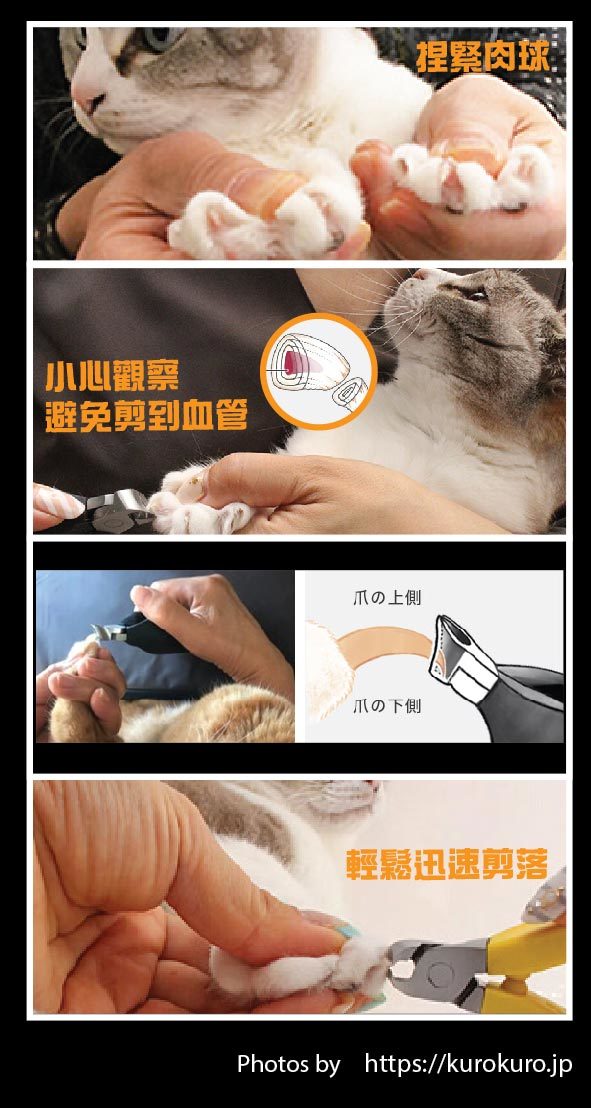 捏緊肉球

小心觀察
避免剪到血管

爪の上側

爪の下側

輕鬆迅速剪落

Photos by https://kurokuro.jp