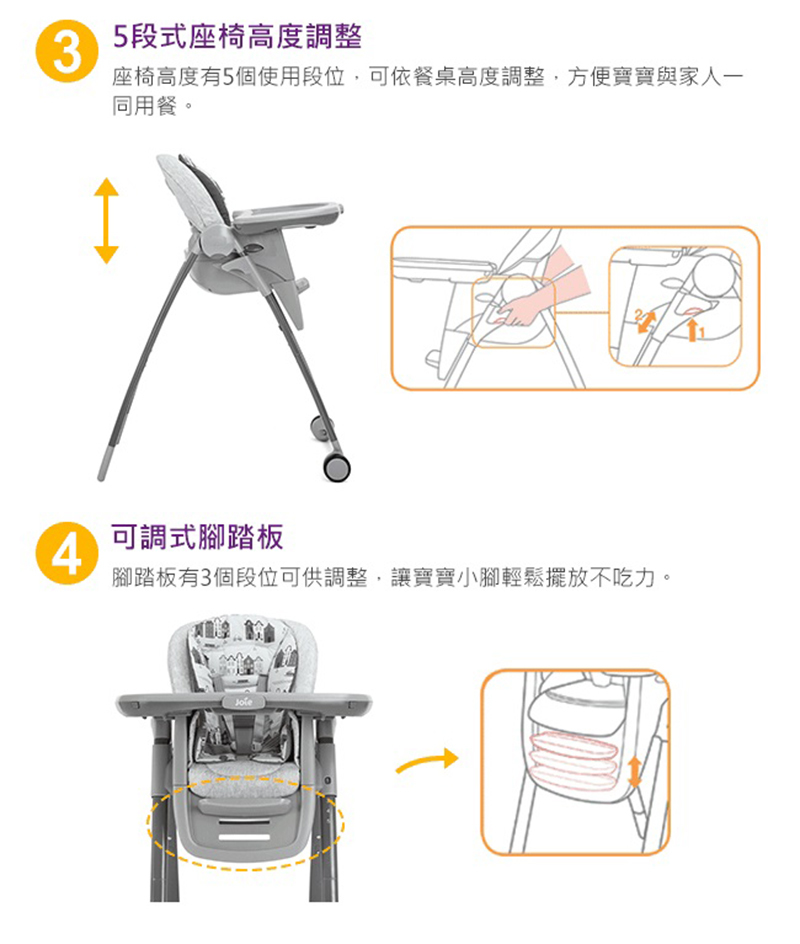 3 5段式座椅高度調整

座椅高度有5個使用段位，可依餐桌高度調整，方便寶寶與家人一同用餐。

2
1

4 可調式腳踏板

腳踏板有3個段位可供調整，讓寶寶小腳輕鬆擺放不吃力。

Joie