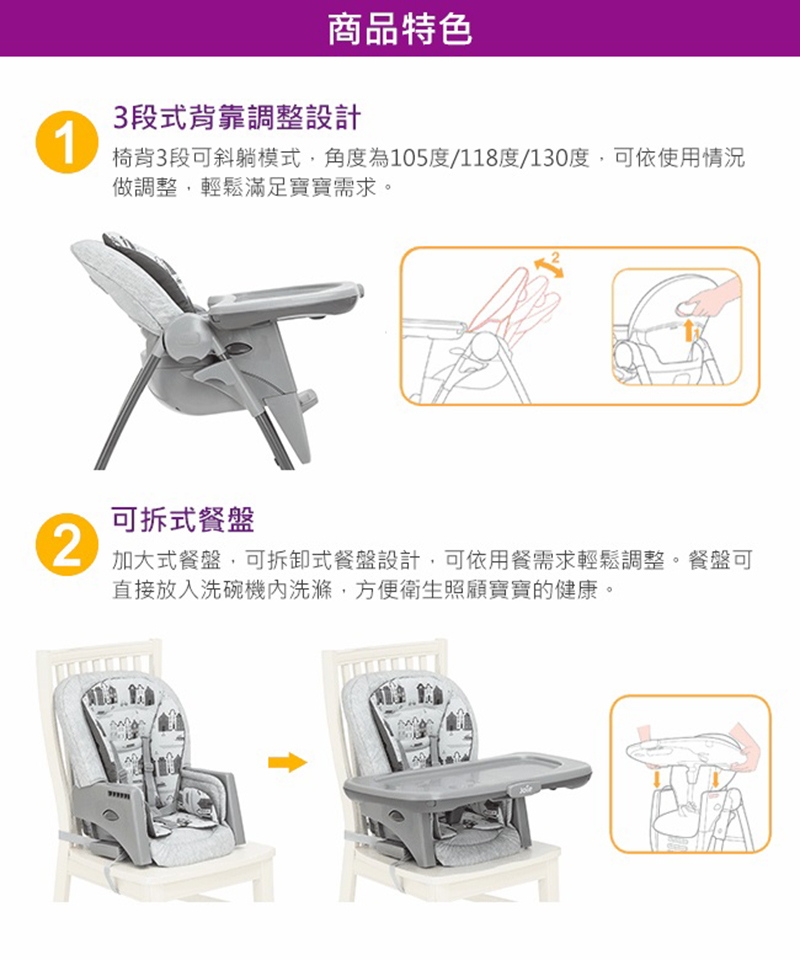 商品特色

1

3段式背靠調整設計

椅背3段可斜躺模式，角度為105度/118度/130度，可依使用情況做調整，輕鬆滿足寶寶需求。

2

1

2

可拆式餐盤

加大式餐盤，可拆卸式餐盤設計，可依用餐需求輕鬆調整。餐盤可直接放入洗碗機內洗滌，方便衛生照顧寶寶的健康。

Joie