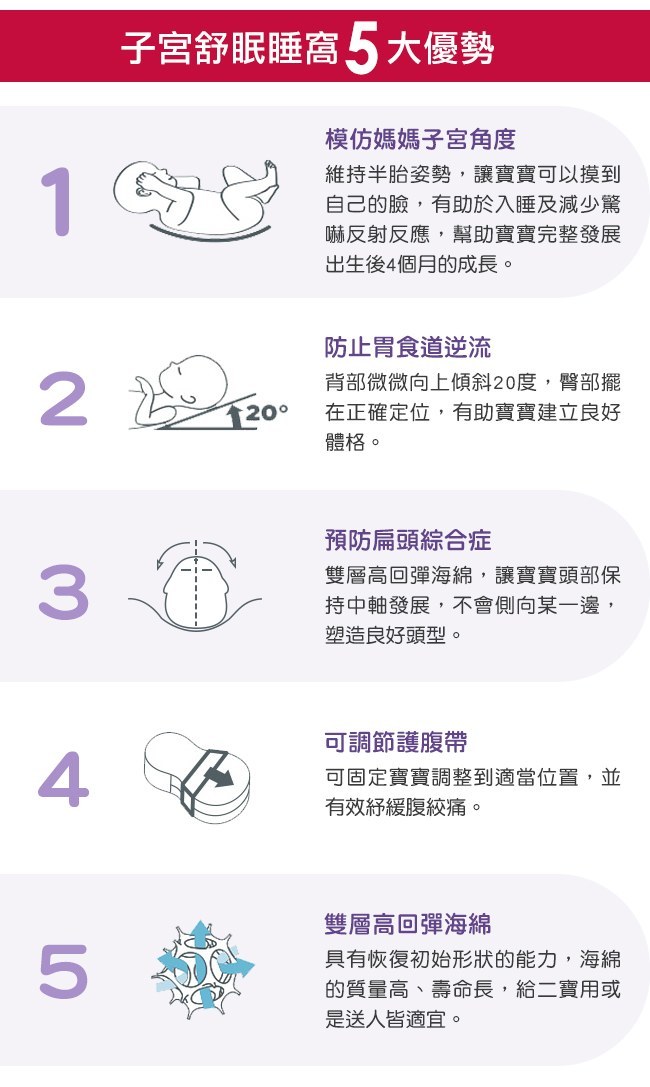 子宮舒眠睡窩 5 大優勢

1

模仿媽媽子宮角度

維持半胎姿勢，讓寶寶可以摸到自己的臉，有助於入睡及減少驚嚇反射反應，幫助寶寶完整發展出生後4個月的成長。

2

20°

防止胃食道逆流

背部微微向上傾斜20度，臀部擺在正確定位，有助寶寶建立良好體格。

3

預防扁頭綜合症

雙層高回彈海綿，讓寶寶頭部保持中軸發展，不會側向某一邊，塑造良好頭型。

4

可調節護腹帶

可固定寶寶調整到適當位置，並有效紓緩腹絞痛。

5

雙層高回彈海綿

具有恢復初始形狀的能力，海綿的質量高、壽命長，給二寶用或是送人皆適宜。