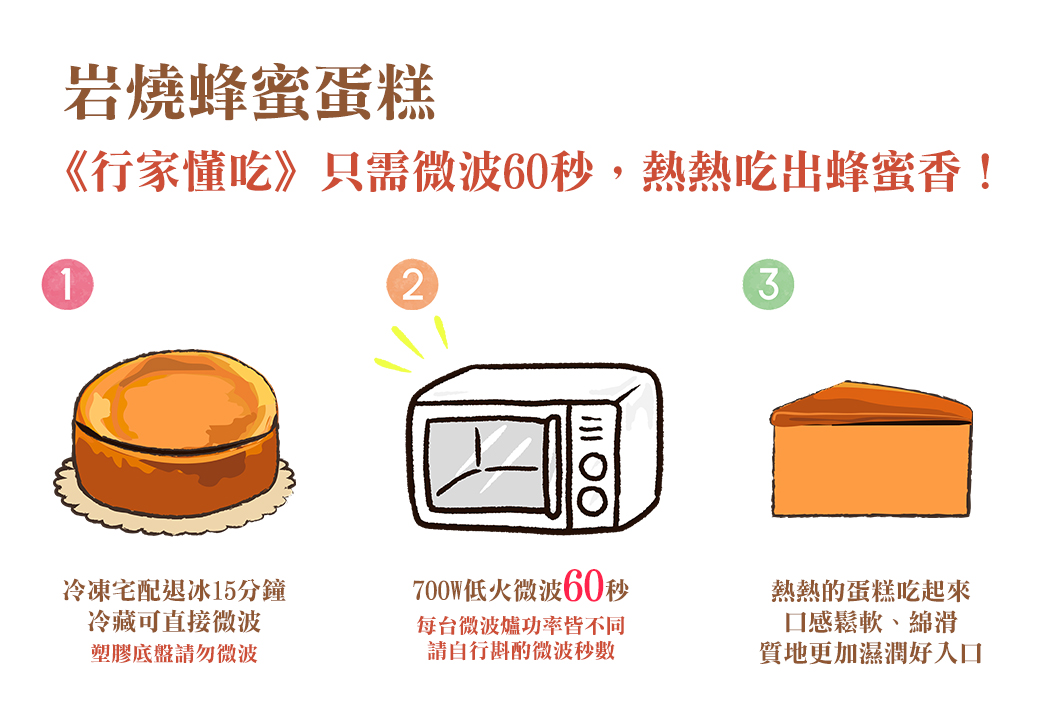 岩燒蜂蜜蛋糕

《行家懂吃》只需微波60秒，熱熱吃出蜂蜜香！

1

冷凍宅配退冰15分鐘
冷藏可直接微波
塑膠底盤請勿微波

2

700W低火微波60秒
每台微波爐功率皆不同
請自行斟酌微波秒數

3

熱熱的蛋糕吃起來
口感鬆軟、綿滑
質地更加濕潤好入口