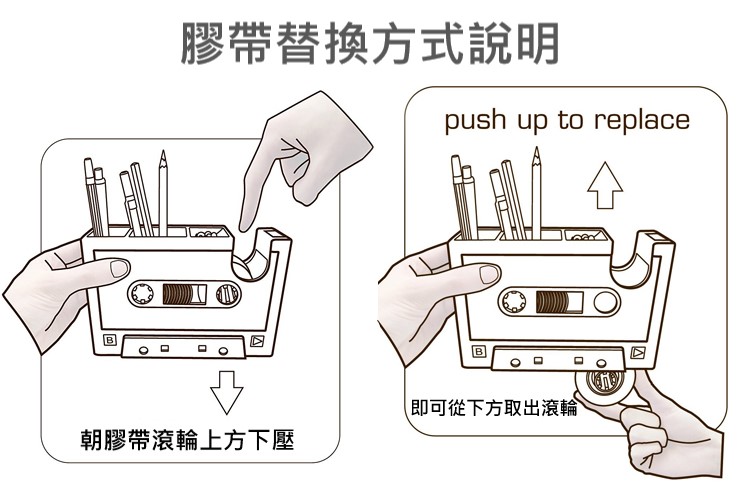 膠帶替換方式說明

B

朝膠帶滾輪上方下壓

push up to replace

B

即可從下方取出滾輪