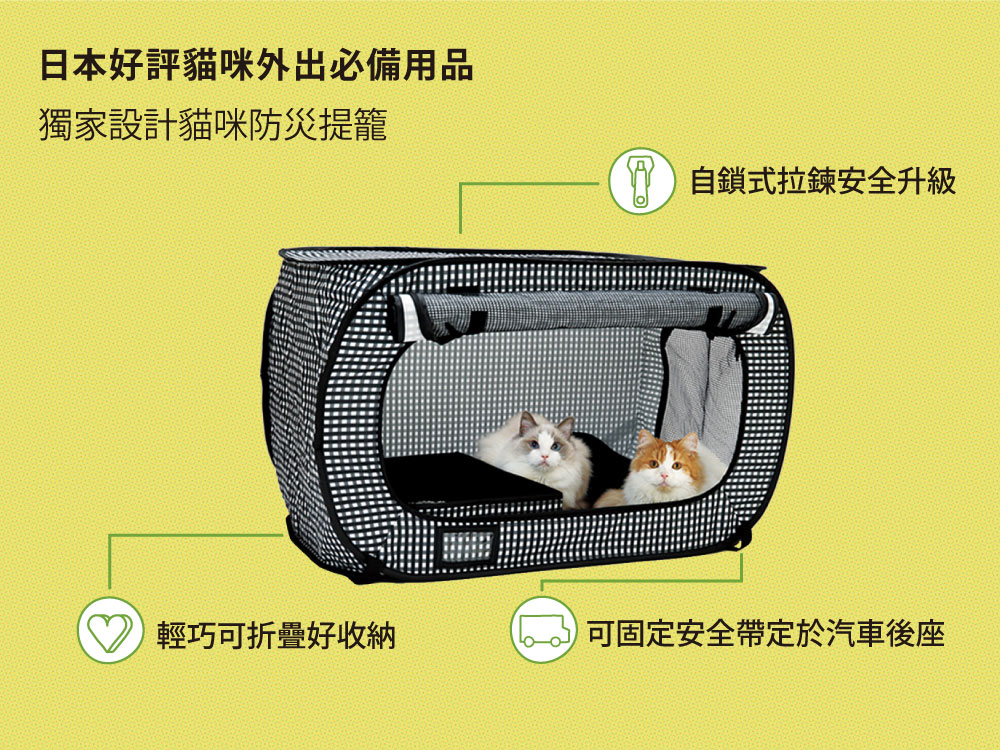 日本好評貓咪外出必備用品

獨家設計貓咪防災提籠

自鎖式拉鍊安全升級

輕巧可折疊好收納

可固定安全帶定於汽車後座