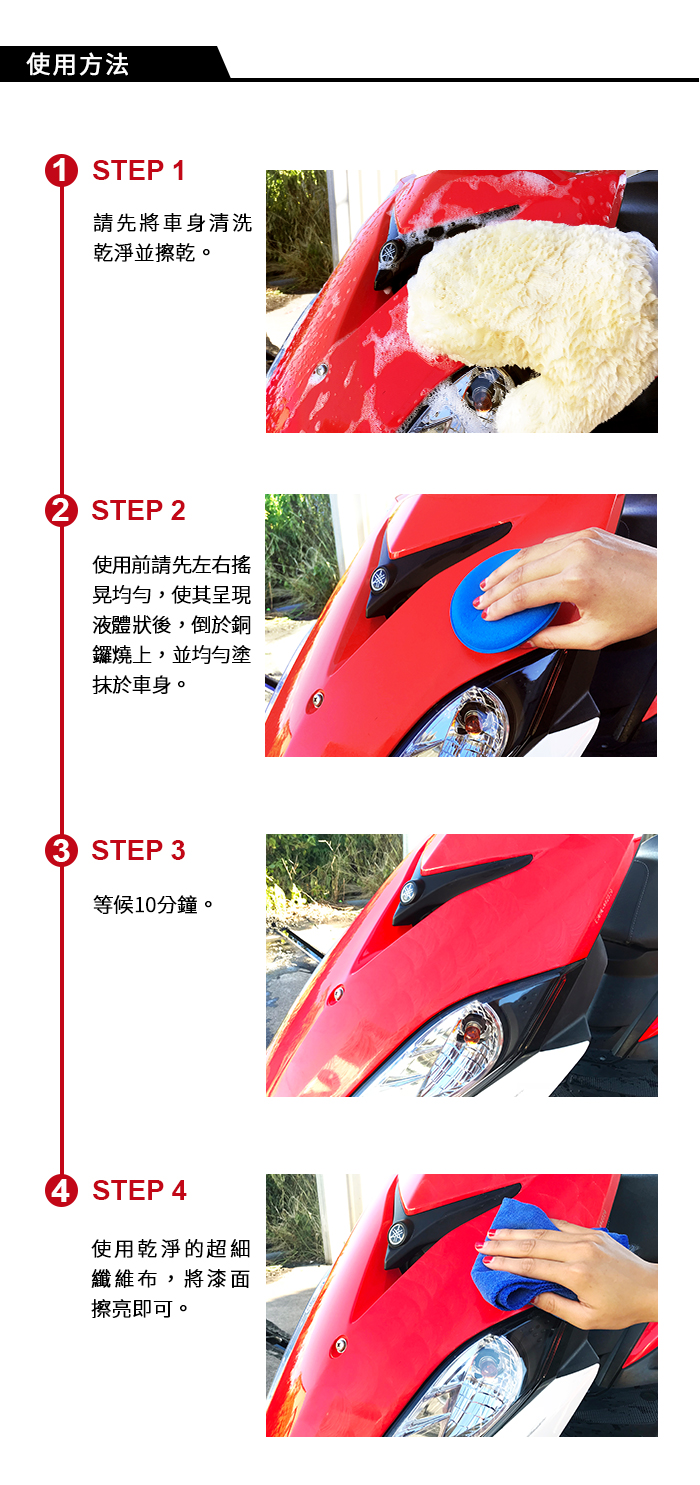 使用方法

1 STEP 1

請先將車身清洗乾淨並擦乾。

2 STEP 2

使用前請先左右搖晃均勻，使其呈現液體狀後，倒於銅鑼燒上，並均勻塗抹於車身。

3 STEP 3

等候10分鐘。

4 STEP 4

使用乾淨的超細纖維布，將漆面擦亮即可。