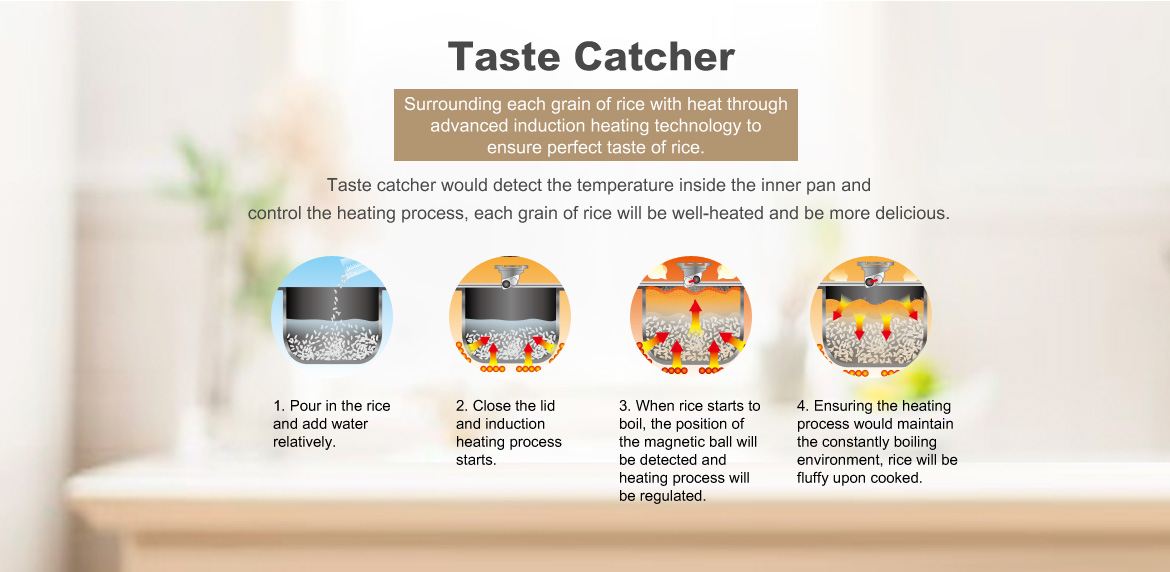 Taste Catcher

Surrounding each grain of rice with heat through advanced induction heating technology to ensure perfect taste of rice.

Taste catcher would detect the temperature inside the inner pan and control the heating process, each grain of rice will be well-heated and be more delicious.

1. Pour in the rice and add water relatively.

2. Close the lid and induction heating process starts.

3. When rice starts to boil, the position of the magnetic ball will be detected and heating process will be regulated.

4. Ensuring the heating process would maintain the constantly boiling environment, rice will be fluffy upon cooked.