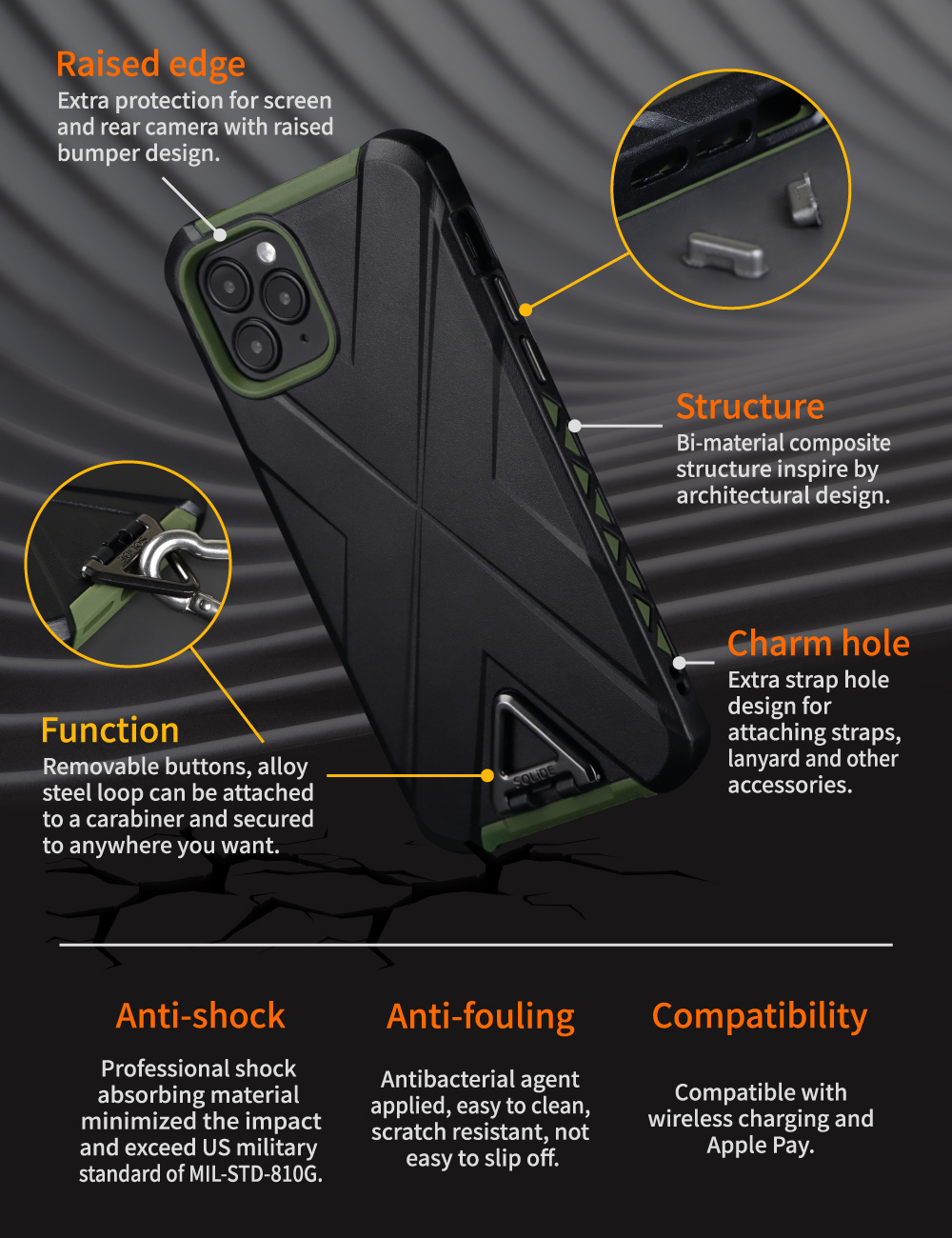 Raised edge
Extra protection for screen and rear camera with raised bumper design.

Structure
Bi-material composite structure inspire by architectural design.

Charm hole
Extra strap hole design for attaching straps, lanyard and other accessories.

Function
Removable buttons, alloy steel loop can be attached to a carabiner and secured to anywhere you want.

SOLIDE

Anti-shock
Professional shock absorbing material minimized the impact and exceed US military standard of MIL-STD-810G.

Anti-fouling
Antibacterial agent applied, easy to clean, scratch resistant, not easy to slip off.

Compatibility
Compatible with wireless charging and Apple Pay.