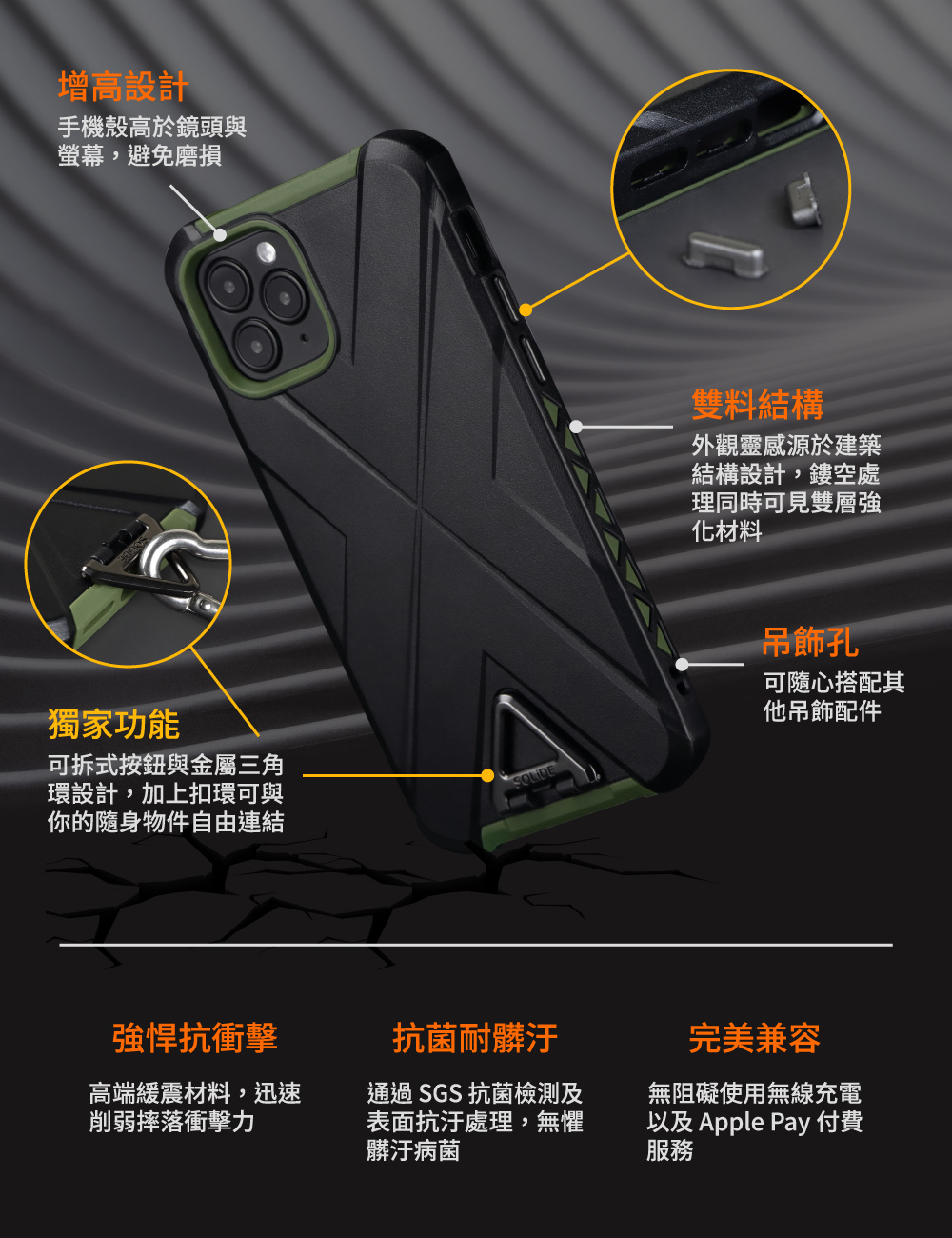 增高設計

手機殼高於鏡頭與螢幕，避免磨損

雙料結構

外觀靈感源於建築結構設計，鏤空處理同時可見雙層強化材料

吊飾孔

可隨心搭配其他吊飾配件

獨家功能

可拆式按鈕與金屬三角環設計，加上扣環可與你的隨身物件自由連結

SOLIDE

強悍抗衝擊

高端緩震材料，迅速削弱摔落衝擊力

抗菌耐髒汙

通過 SGS 抗菌檢測及表面抗汙處理，無懼髒汙病菌

完美兼容

無阻礙使用無線充電以及 Apple Pay 付費服務