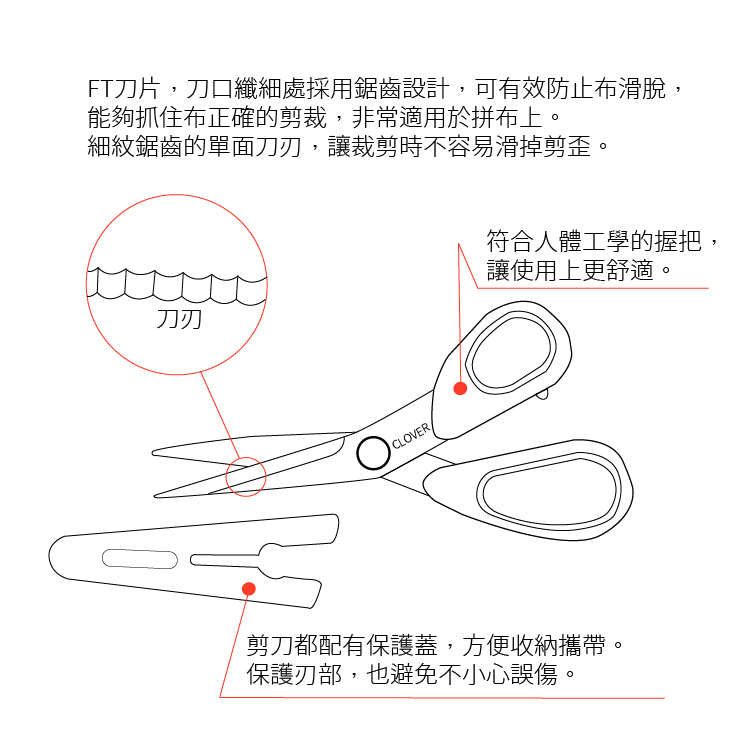 FT刀片，刀口纖細處採用鋸齒設計，可有效防止布滑脫，能夠抓住布正確的剪裁，非常適用於拼布上。
細紋鋸齒的單面刀刃，讓裁剪時不容易滑掉剪歪。

刀刃

符合人體工學的握把，讓使用上更舒適。

CLOVER

剪刀都配有保護蓋，方便收納攜帶。
保護刃部，也避免不小心誤傷。