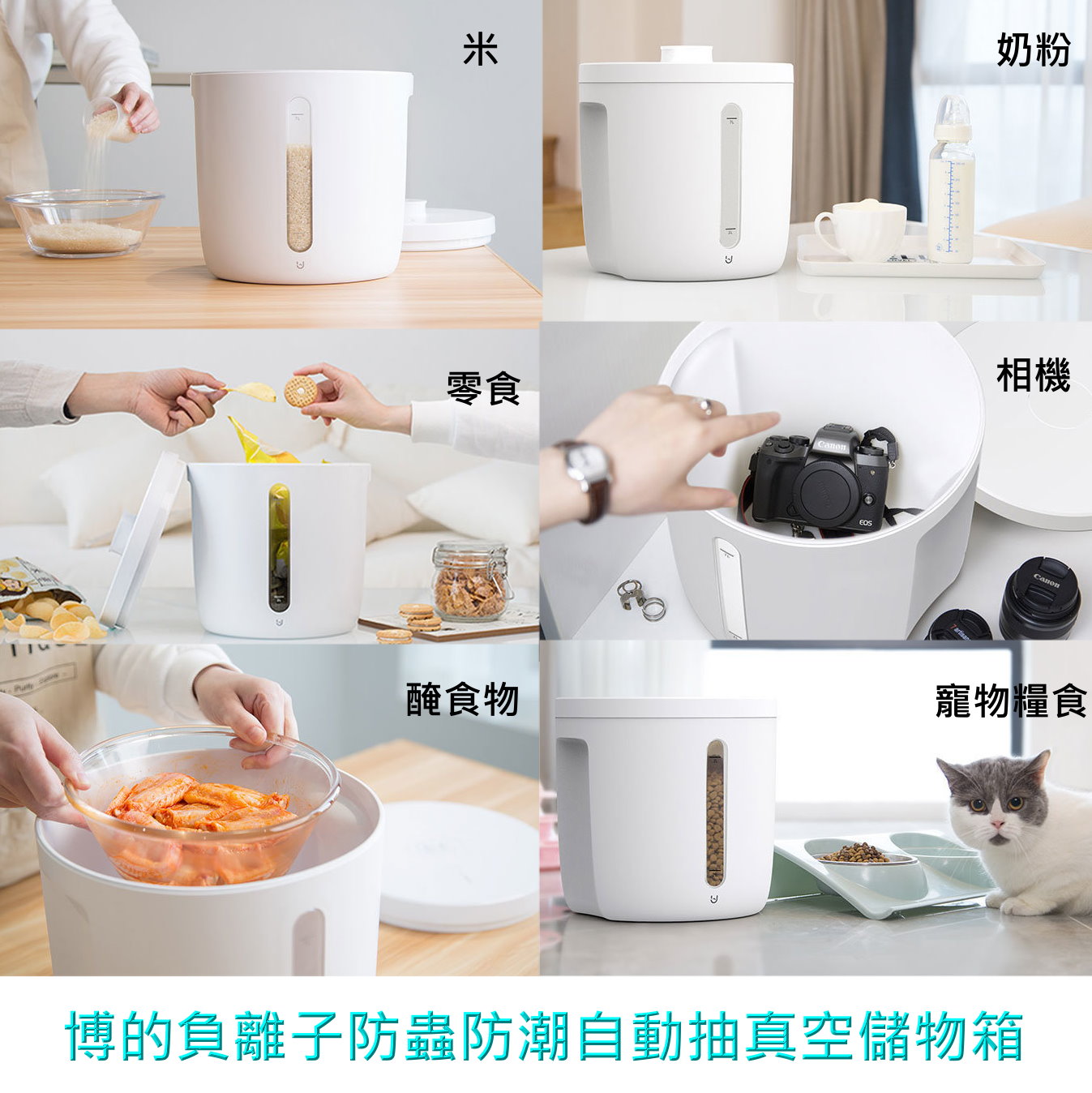 米

奶粉

零食

相機

Canon

EOS

Canon

醃食物

寵物糧食

博的負離子防蟲防潮自動抽真空儲物箱