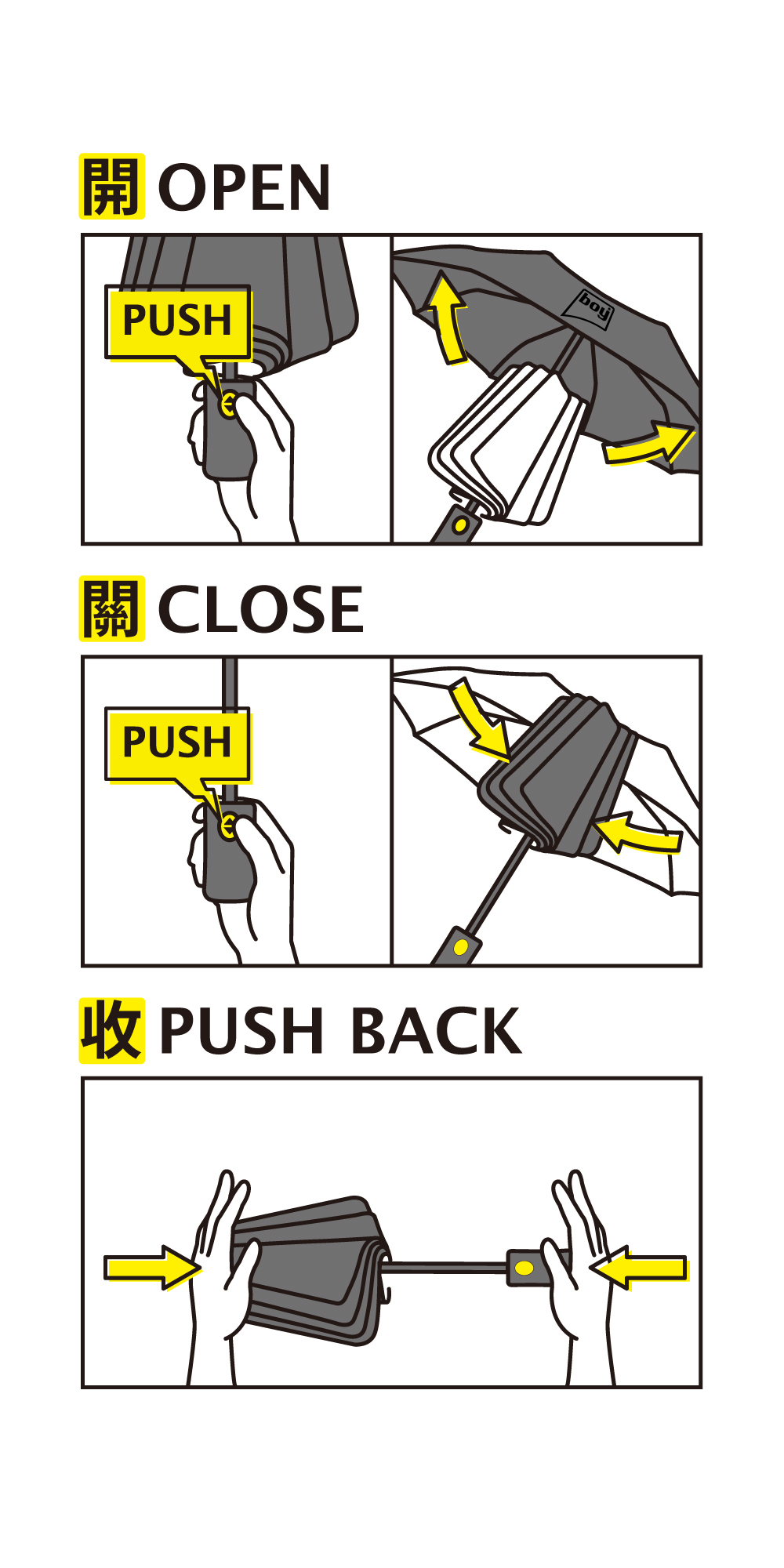 開 OPEN

PUSH

boy

關 CLOSE

PUSH

收 PUSH BACK