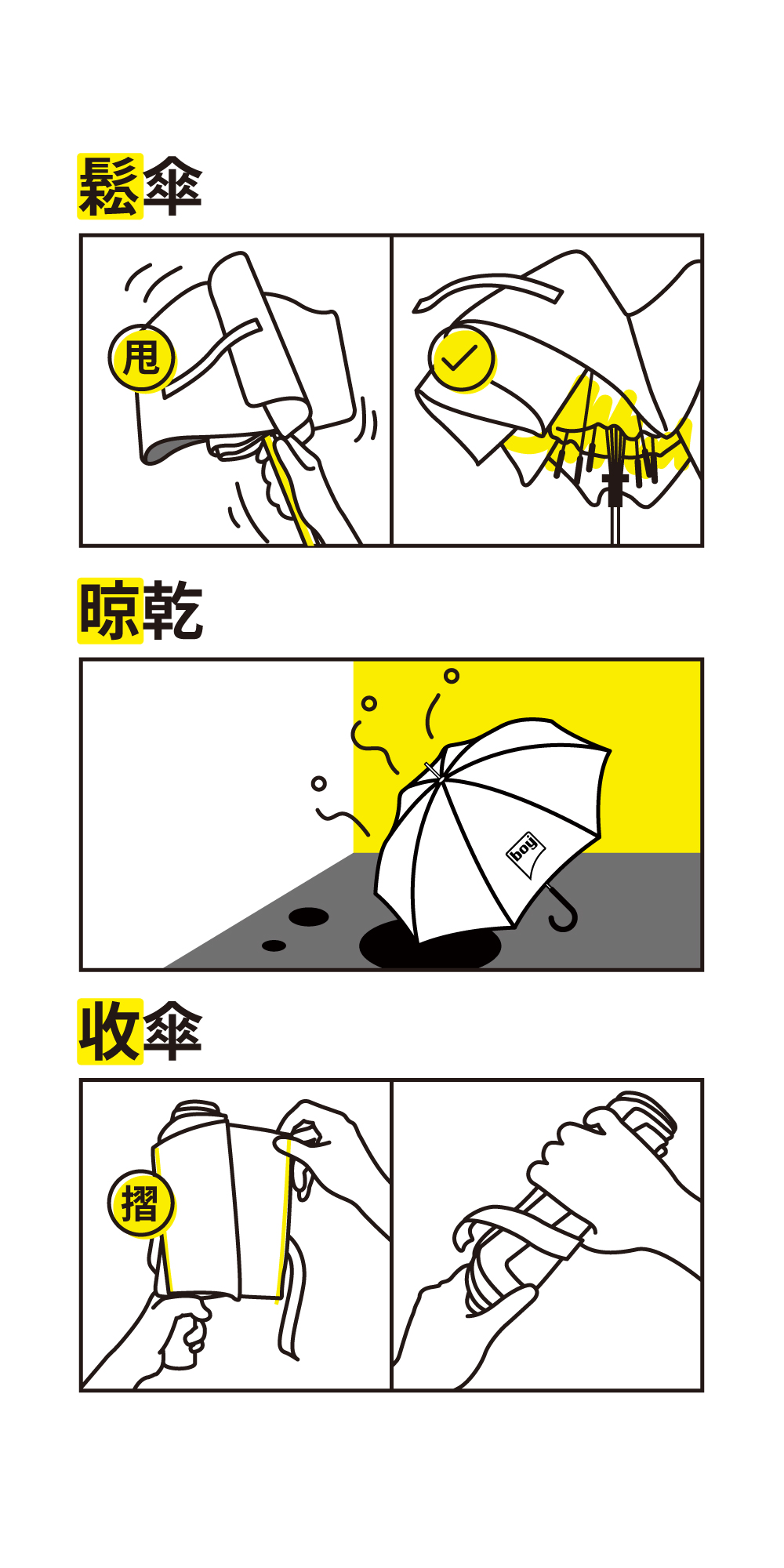 鬆傘

甩

晾乾

boy

收傘

摺