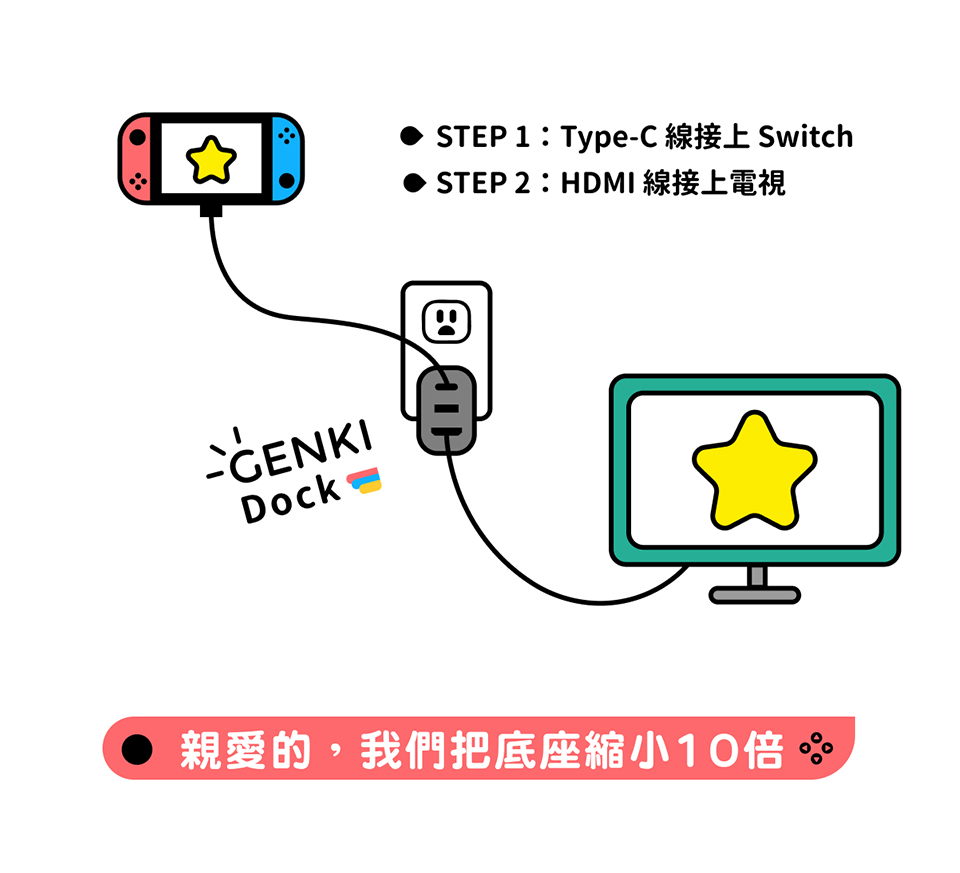 STEP 1：Type-C 線接上 Switch
STEP 2：HDMI 線接上電視

GENKI
Dock

親愛的，我們把底座縮小10倍