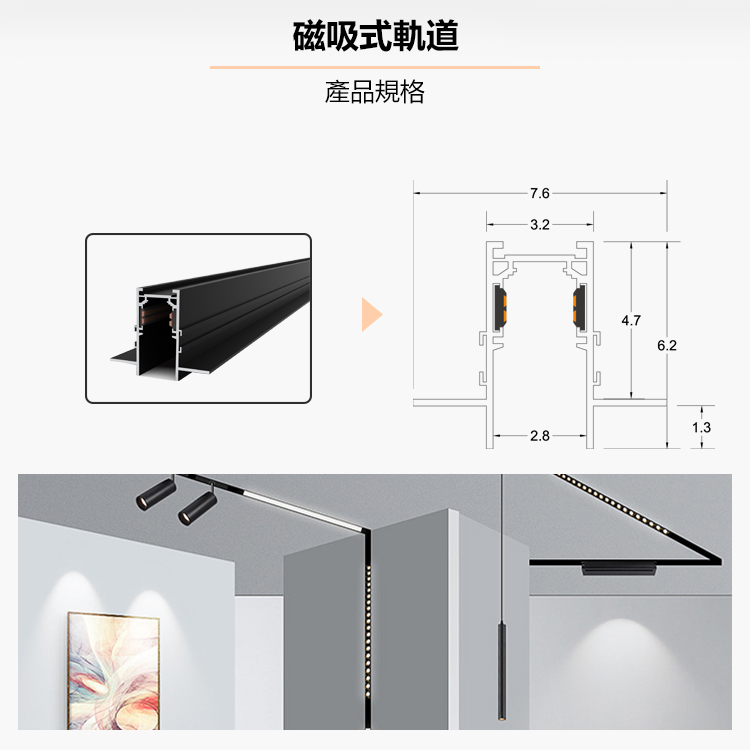 磁吸式軌道

產品規格

7.6

3.2

4.7

6.2

2.8

1.3