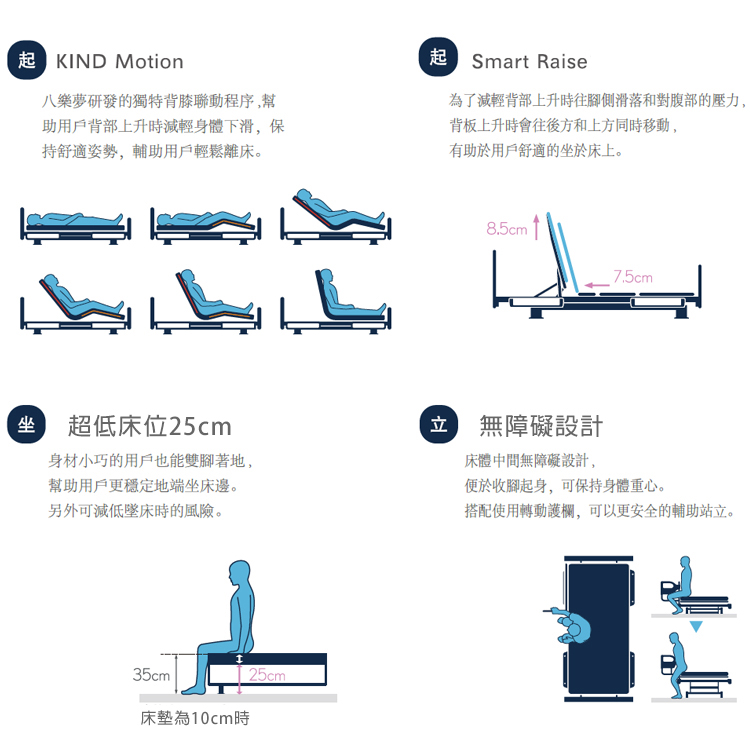 起 KIND Motion

八樂夢研發的獨特背膝聯動程序,幫助用戶背部上升時減輕身體下滑，保持舒適姿勢，輔助用戶輕鬆離床。

起 Smart Raise

為了減輕背部上升時往腳側滑落和對腹部的壓力，背板上升時會往後方和上方同時移動，有助於用戶舒適的坐於床上。

8.5cm

7.5cm

坐 超低床位25cm

身材小巧的用戶也能雙腳著地，幫助用戶更穩定地端坐床邊。另外可減低墜床時的風險。

35cm

25cm

床墊為10cm時

立 無障礙設計

床體中間無障礙設計，便於收腳起身，可保持身體重心。搭配使用轉動護欄，可以更安全的輔助站立。